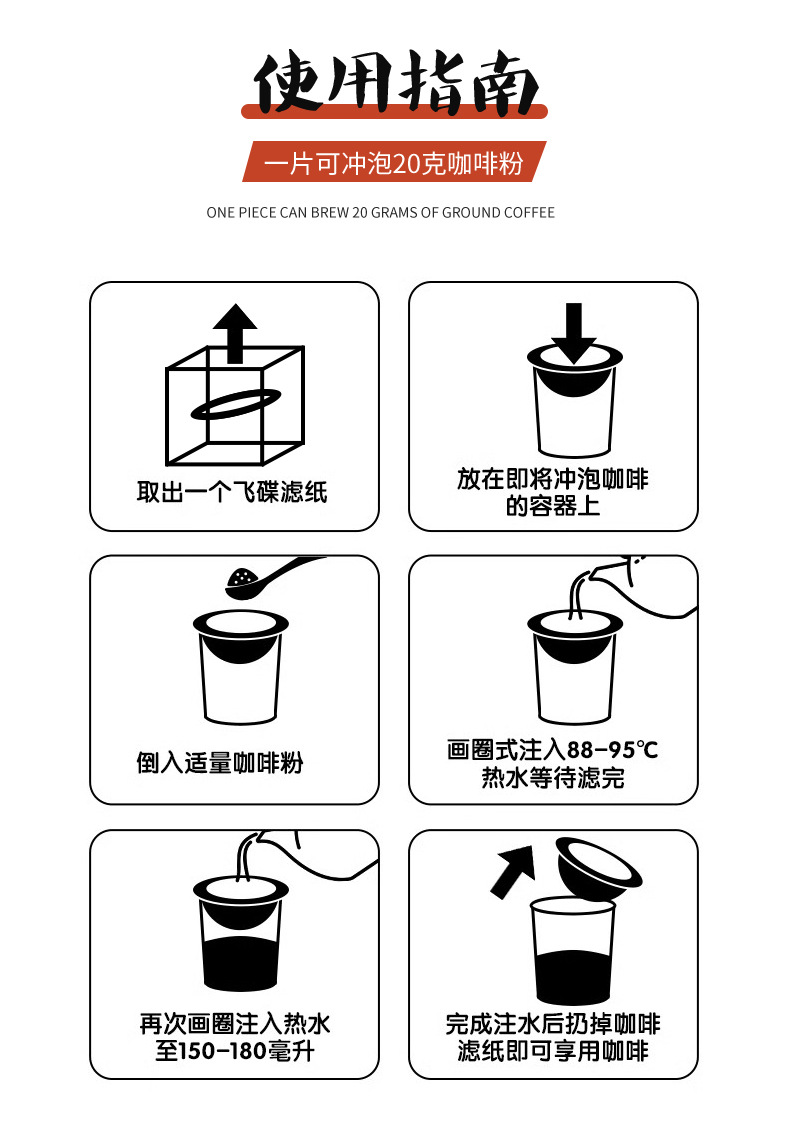 使用指南

一片可冲泡20克咖啡粉

ONE PIECE CAN BREW 20 GRAMS OF GROUND COFFEE

取出一个飞碟滤纸

放在即将冲泡咖啡的容器上

倒入适量咖啡粉

画圈式注入88-95℃热水等待滤完

再次画圈注入热水至150-180毫升

完成注水后扔掉咖啡滤纸即可享用咖啡