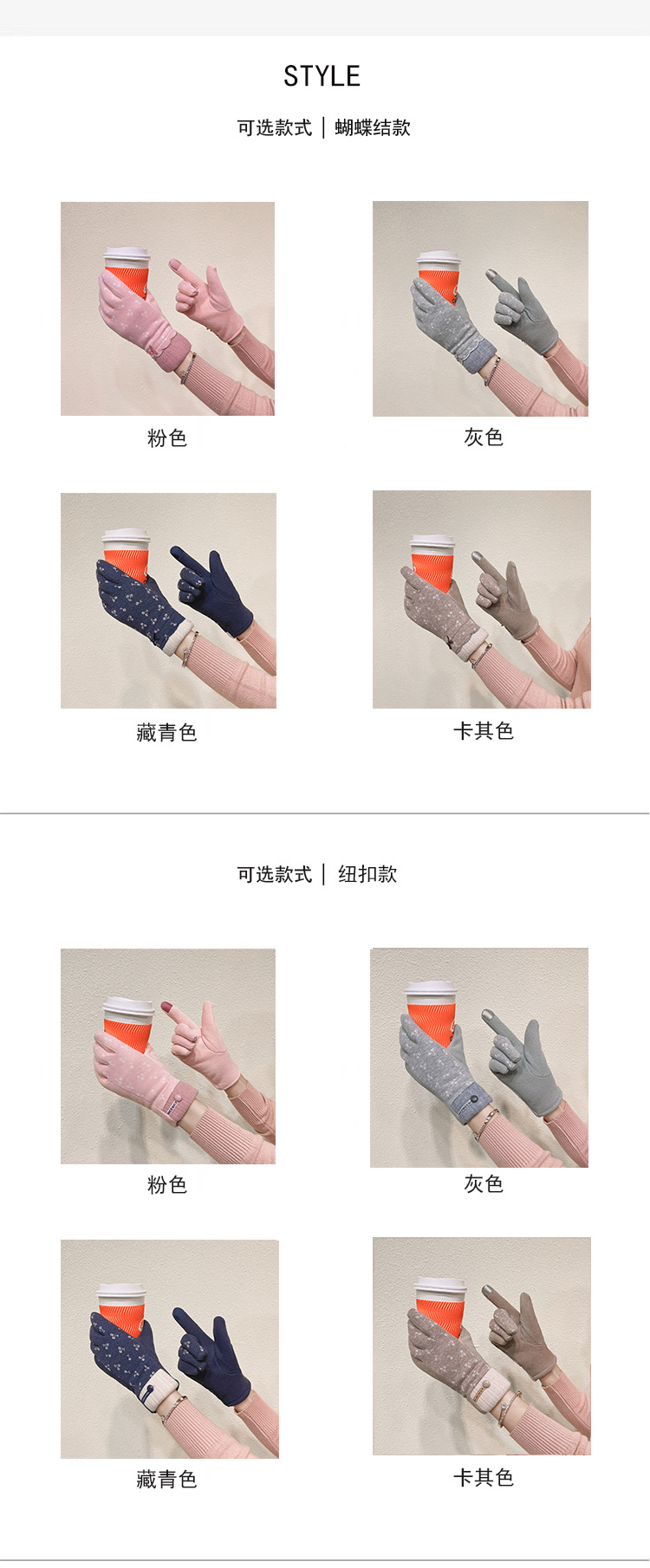 STYLE

可选款式 | 蝴蝶结款

粉色

灰色

藏青色

卡其色

可选款式 | 纽扣款

粉色

灰色

藏青色

卡其色