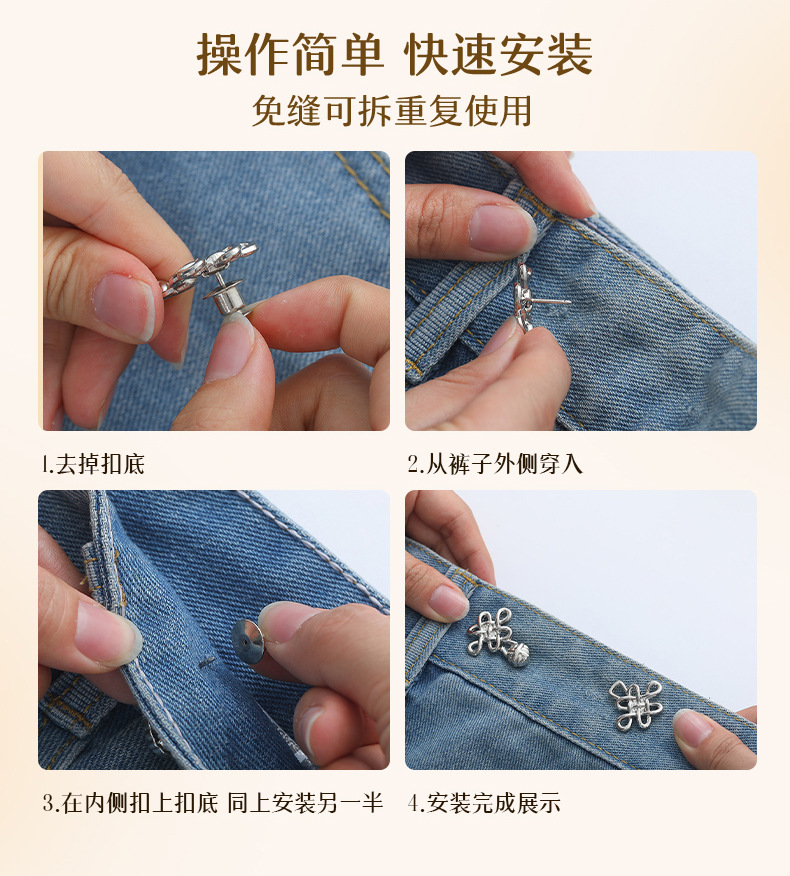 操作简单 快速安装

免缝可拆重复使用

1.去掉扣底

2.从裤子外侧穿入

3.在内侧扣上扣底 同上安装另一半

4.安装完成展示