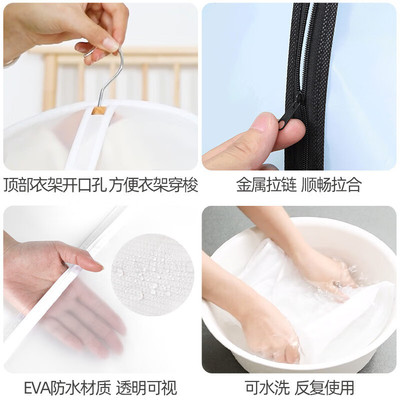 顶部衣架开口孔 方便衣架穿梭

金属拉链 顺畅拉合

EVA防水材质 透明可视

可水洗 反复使用