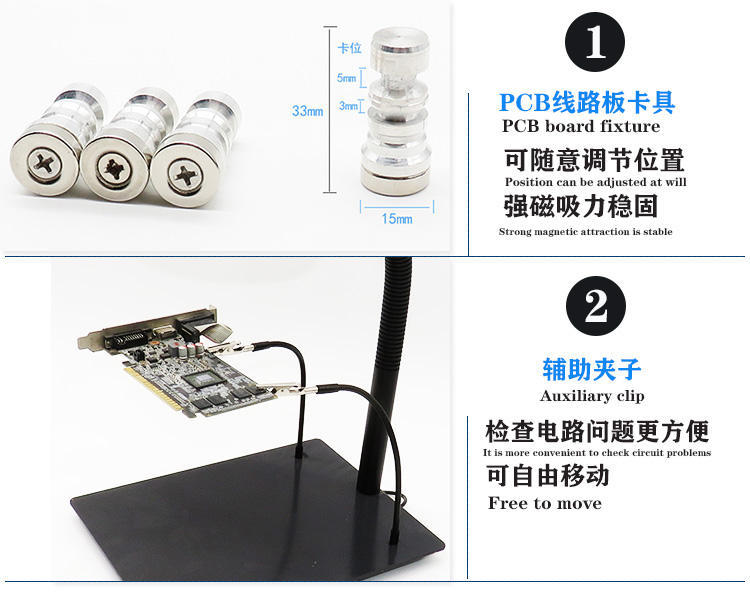 卡位
5mm
3mm
33mm
15mm

1

PCB线路板卡具
PCB board fixture

可随意调节位置
Position can be adjusted at will

强磁吸力稳固
Strong magnetic attraction is stable

2

辅助夹子
Auxiliary clip

检查电路问题更方便
It is more convenient to check circuit problems

可自由移动
Free to move