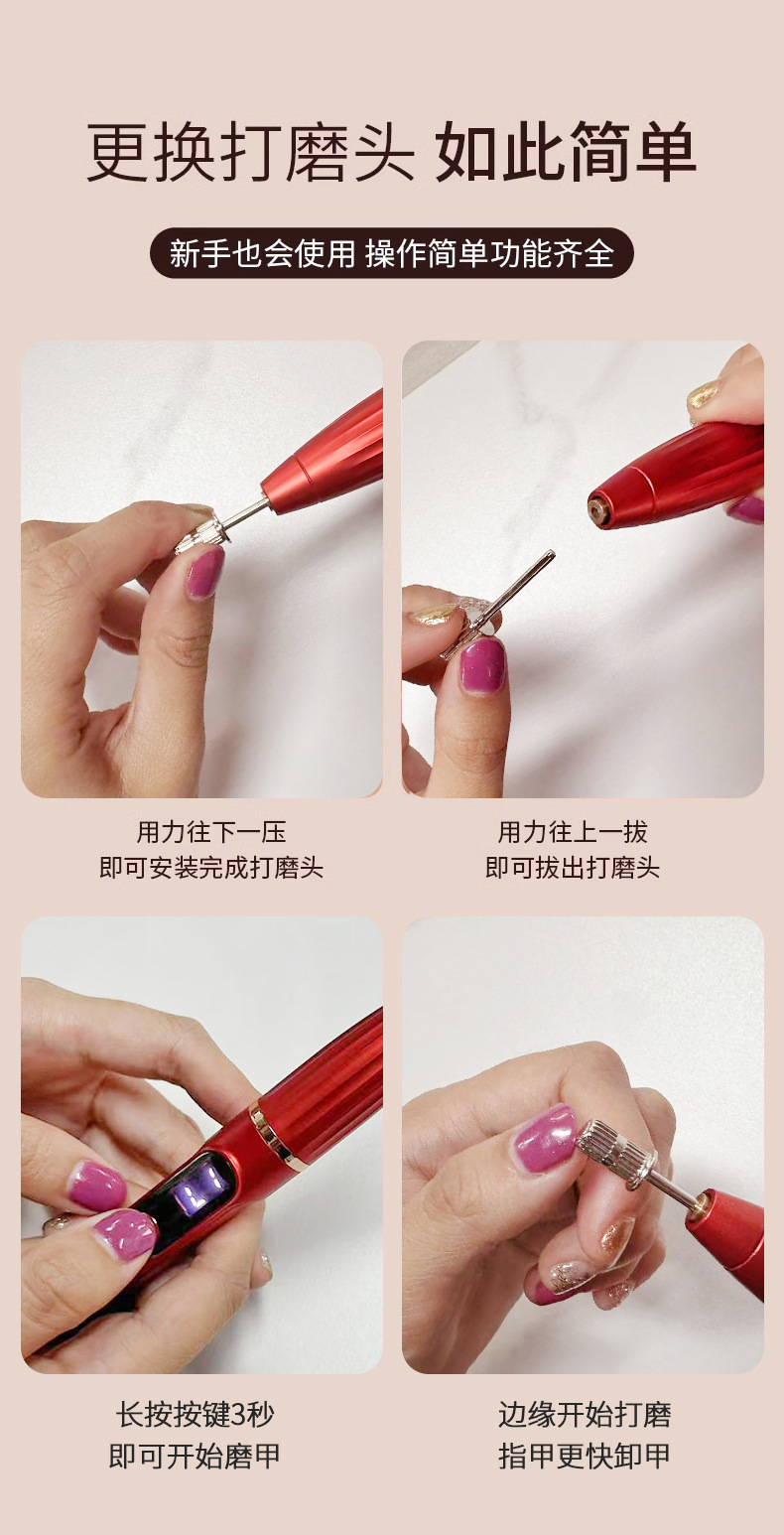 更换打磨头 如此简单

新手也会使用 操作简单功能齐全

用力往下一压
即可安装完成打磨头

用力往上一拔
即可拔出打磨头

L1

长按按键3秒
即可开始磨甲

边缘开始打磨
指甲更快卸甲