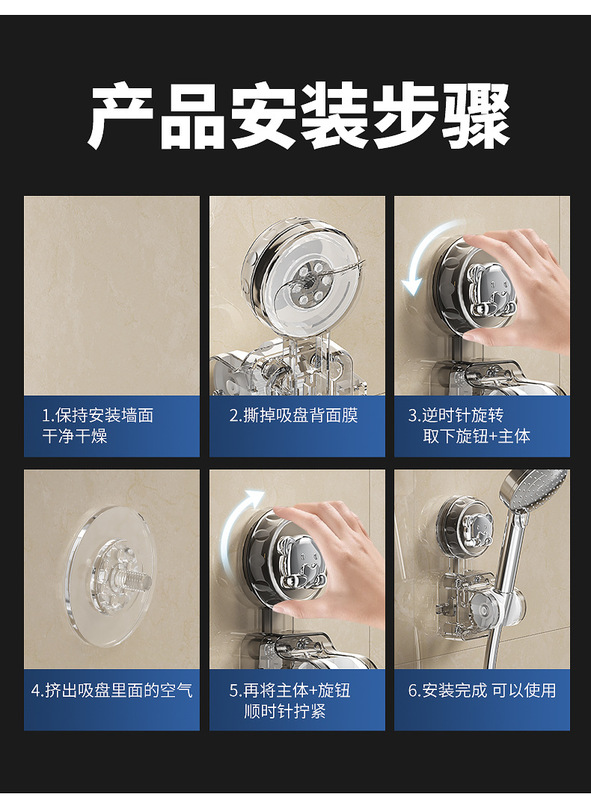 产品安装步骤

1.保持安装墙面干净干燥

2.撕掉吸盘背面膜

3.逆时针旋转取下旋钮+主体

4.挤出吸盘里面的空气

5.再将主体+旋钮顺时针拧紧

6.安装完成 可以使用