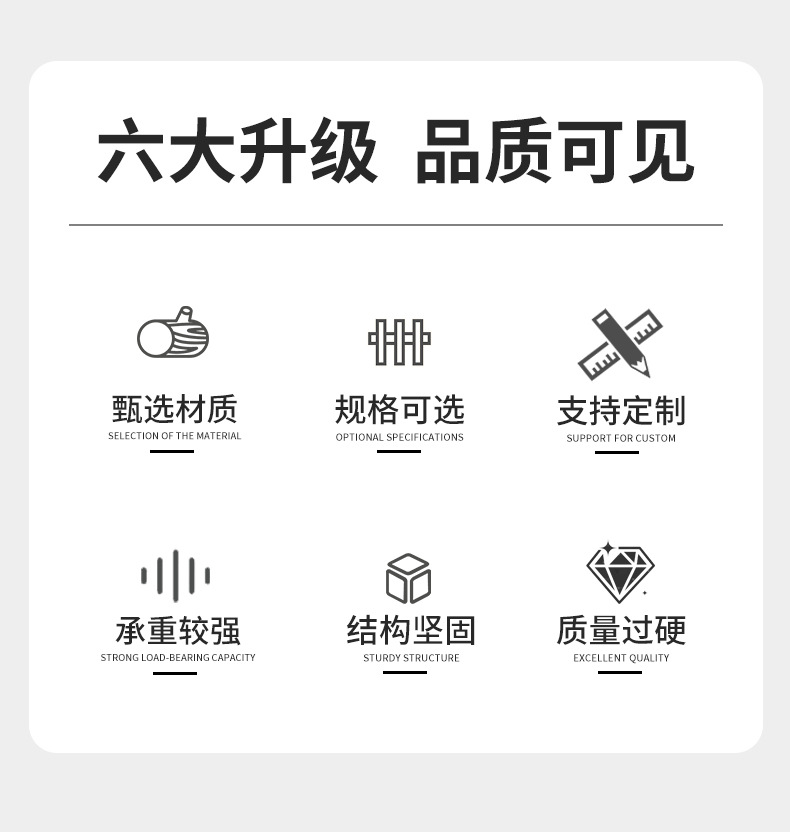 六大升级 品质可见

甄选材质
SELECTION OF THE MATERIAL

规格可选
OPTIONAL SPECIFICATIONS

支持定制
SUPPORT FOR CUSTOM

承重较强
STRONG LOAD-BEARING CAPACITY

结构坚固
STURDY STRUCTURE

质量过硬
EXCELLENT QUALITY