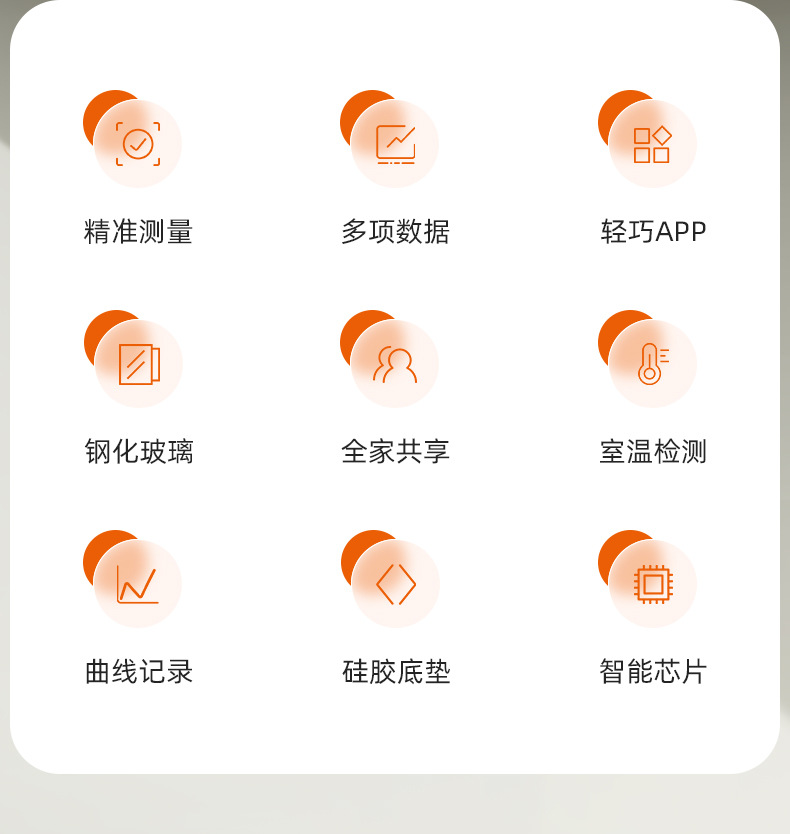 精准测量

多项数据

轻巧APP

钢化玻璃

全家共享

室温检测

曲线记录

硅胶底垫

智能芯片