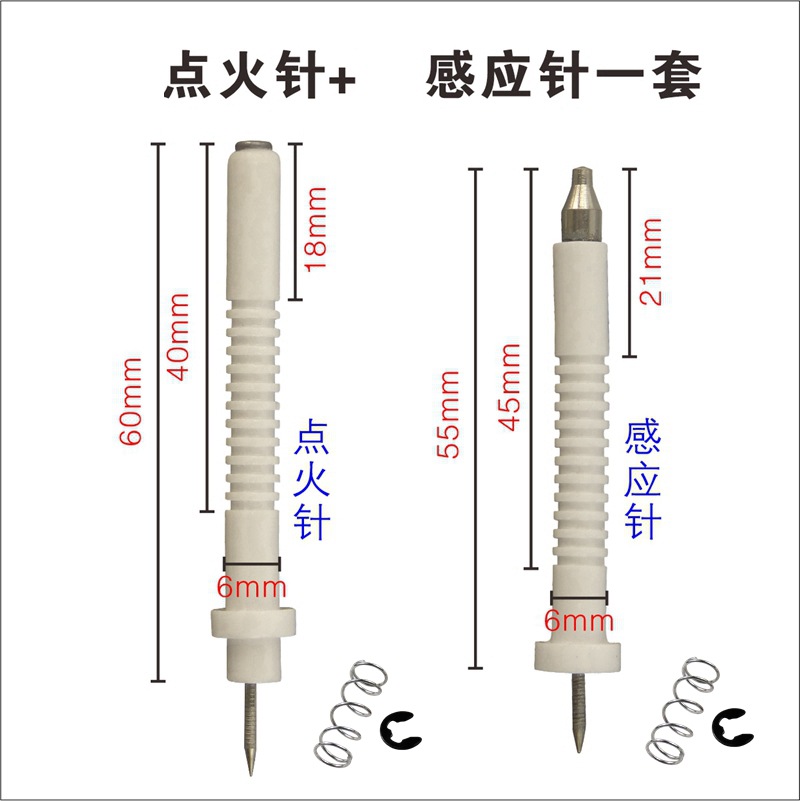 点火针+ 感应针一套

60mm
40mm
18mm
点火针
6mm

55mm
45mm
21mm
感应针
6mm