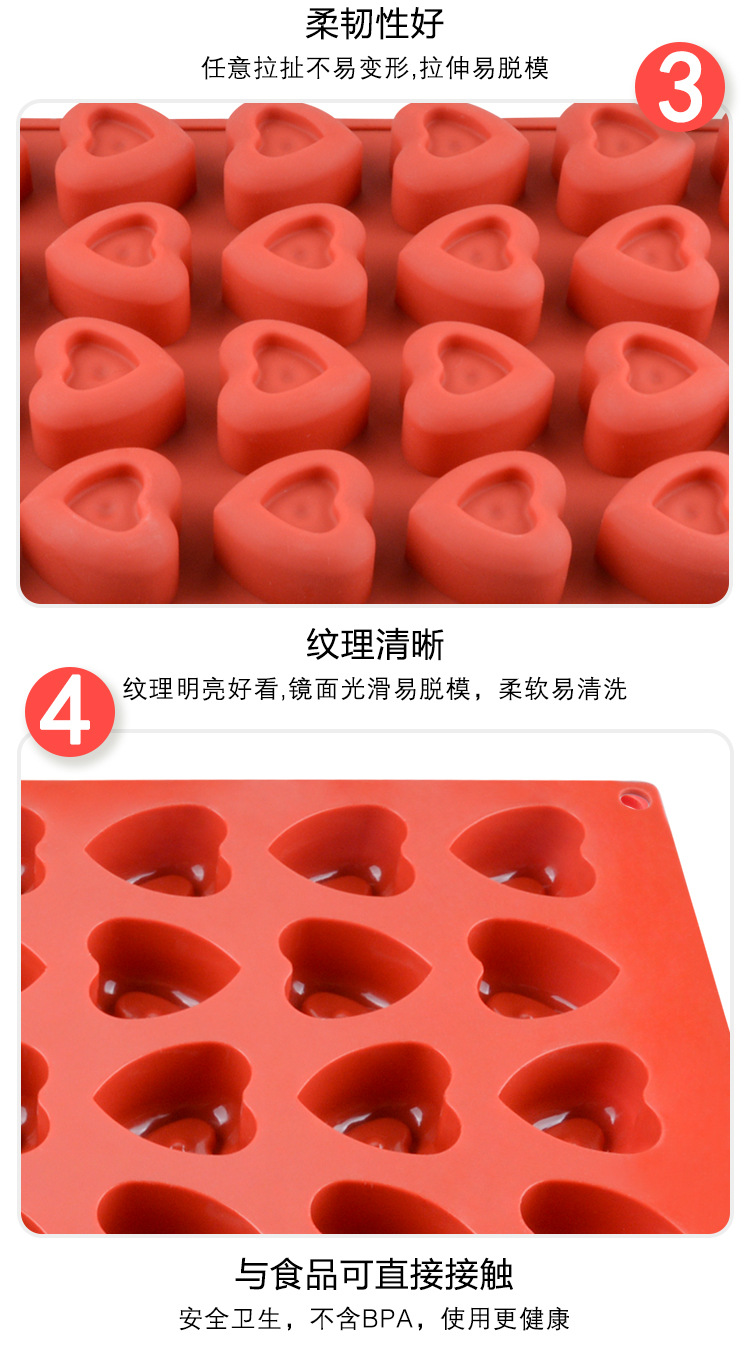 柔韧性好

任意拉扯不易变形,拉伸易脱模

3

纹理清晰

4

纹理明亮好看,镜面光滑易脱模，柔软易清洗

与食品可直接接触

安全卫生，不含BPA，使用更健康