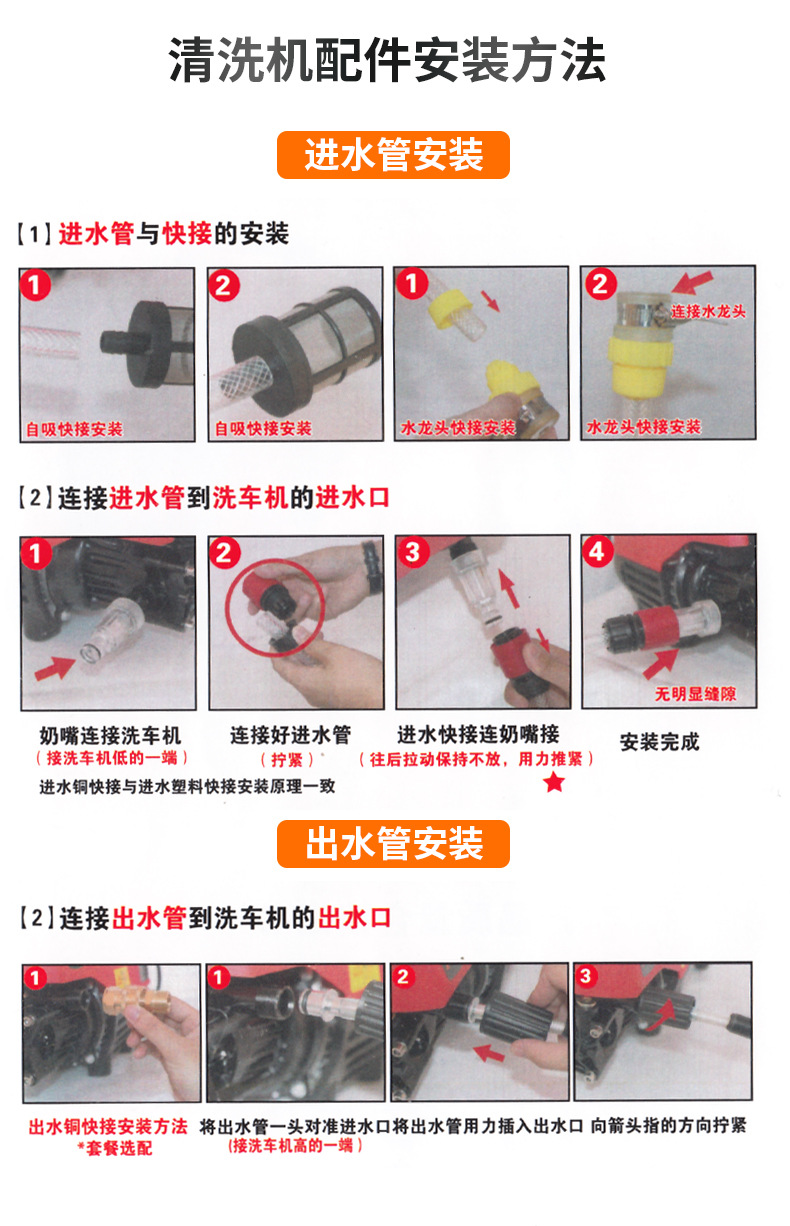 清洗机配件安装方法

进水管安装

【1】进水管与快接的安装

1 自吸快接安装

2 自吸快接安装

1 水龙头快接安装

2 连接水龙头 水龙头快接安装

【2】连接进水管到洗车机的进水口

1 奶嘴连接洗车机 （接洗车机低的一端）

2 连接好进水管 （拧紧）

3 进水快接连奶嘴接 （往后拉动保持不放，用力推紧）

4 无明显缝隙 安装完成

进水铜快接与进水塑料快接安装原理一致

出水管安装

【2】连接出水管到洗车机的出水口

1 出水铜快接安装方法 *套餐选配

1 将出水管一头对准进水口 (接洗车机高的一端)

2 将出水管用力插入出水口

3 向箭头指的方向拧紧