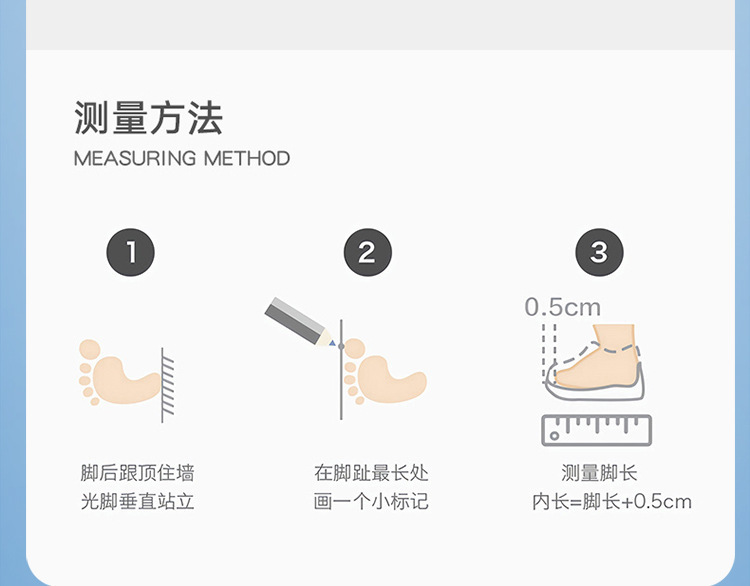 测量方法
MEASURING METHOD

1

脚后跟顶住墙
光脚垂直站立

2

在脚趾最长处
画一个小标记

3

0.5cm

测量脚长
内长=脚长+0.5cm