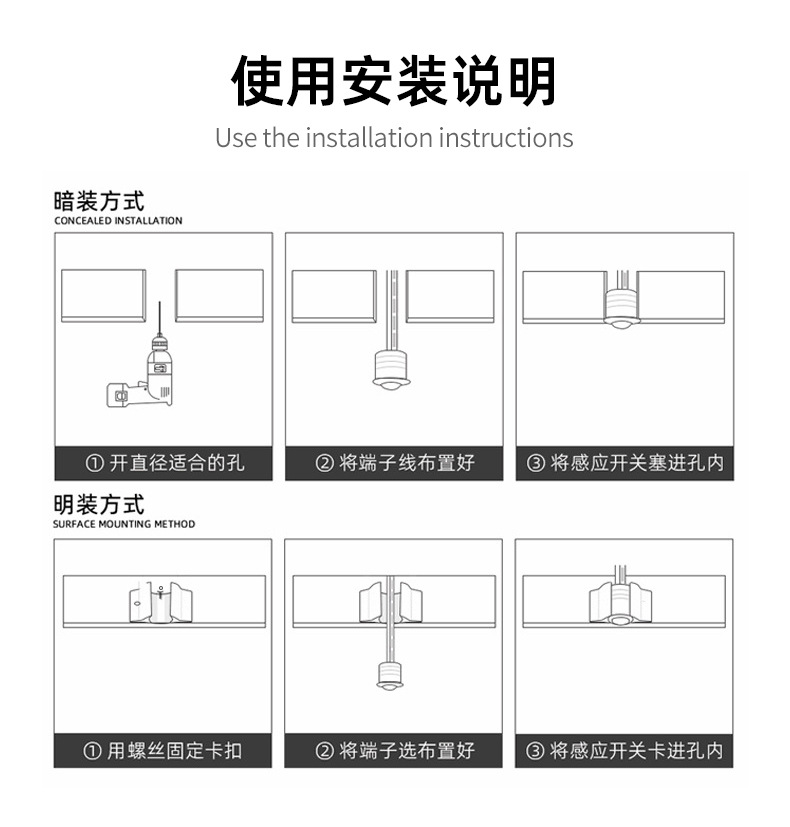 使用安装说明
Use the installation instructions

暗装方式
CONCEALED INSTALLATION

① 开直径适合的孔

② 将端子线布置好

③ 将感应开关塞进孔内

明装方式
SURFACE MOUNTING METHOD

① 用螺丝固定卡扣

② 将端子选布置好

③ 将感应开关卡进孔内