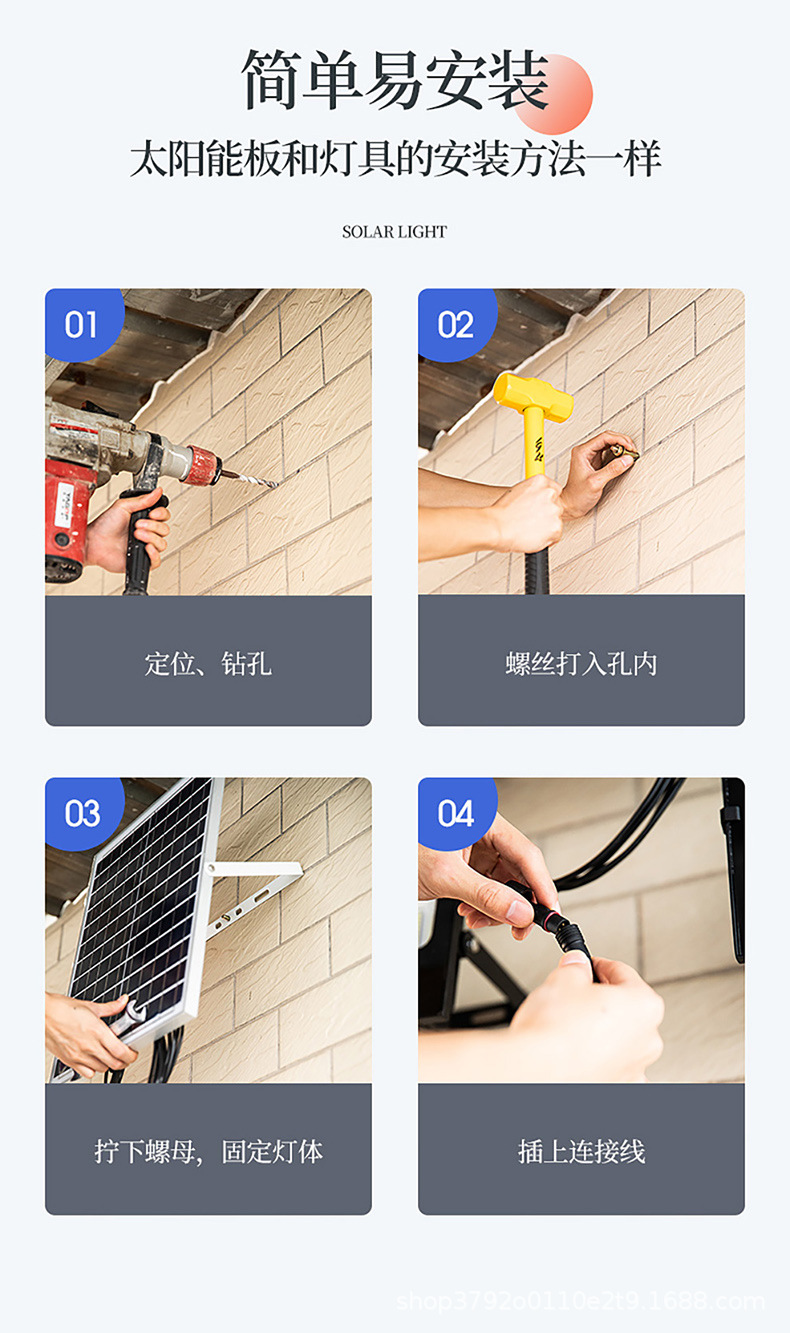 简单易安装
太阳能板和灯具的安装方法一样

SOLAR LIGHT

01
定位、钻孔

02
螺丝打入孔内

03
拧下螺母，固定灯体

04
插上连接线

shop3792o0110e2t9.1688.com