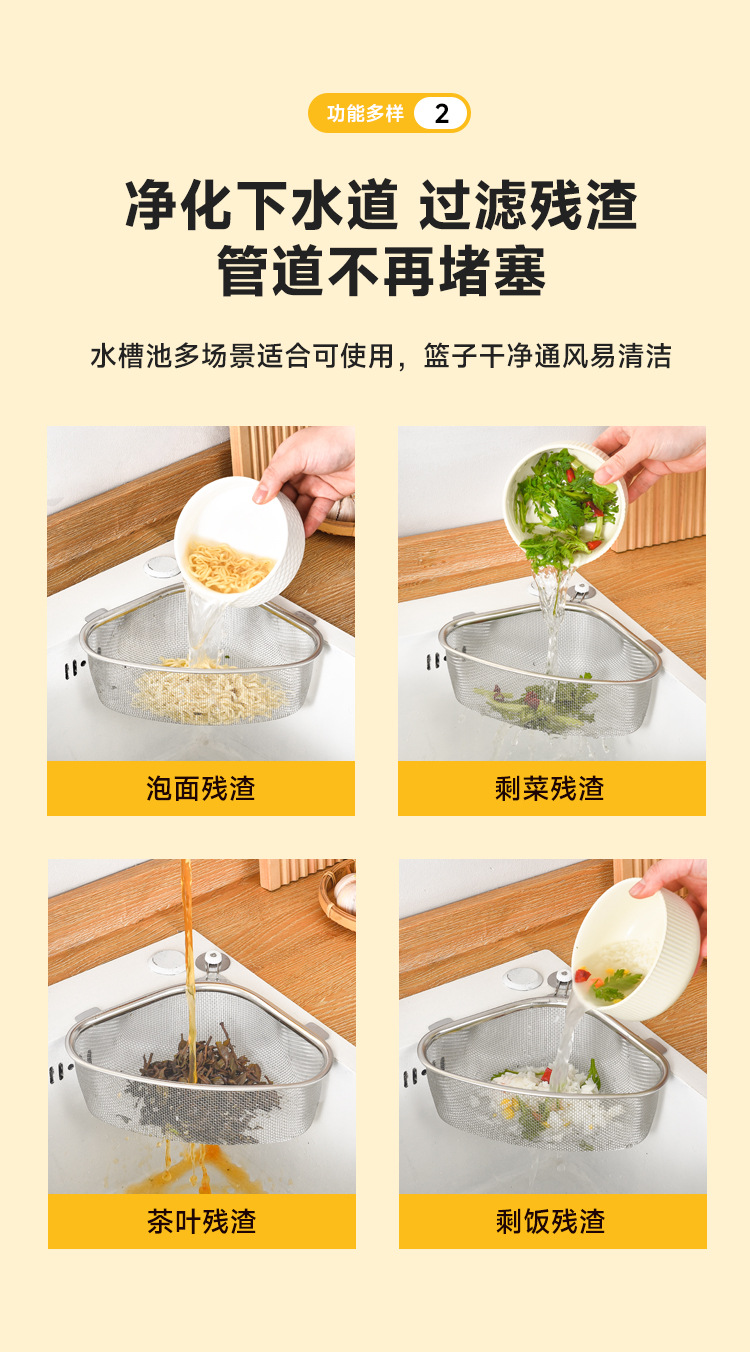 功能多样 2

净化下水道 过滤残渣
管道不再堵塞

水槽池多场景适合可使用，篮子干净通风易清洁

泡面残渣

剩菜残渣

茶叶残渣

剩饭残渣