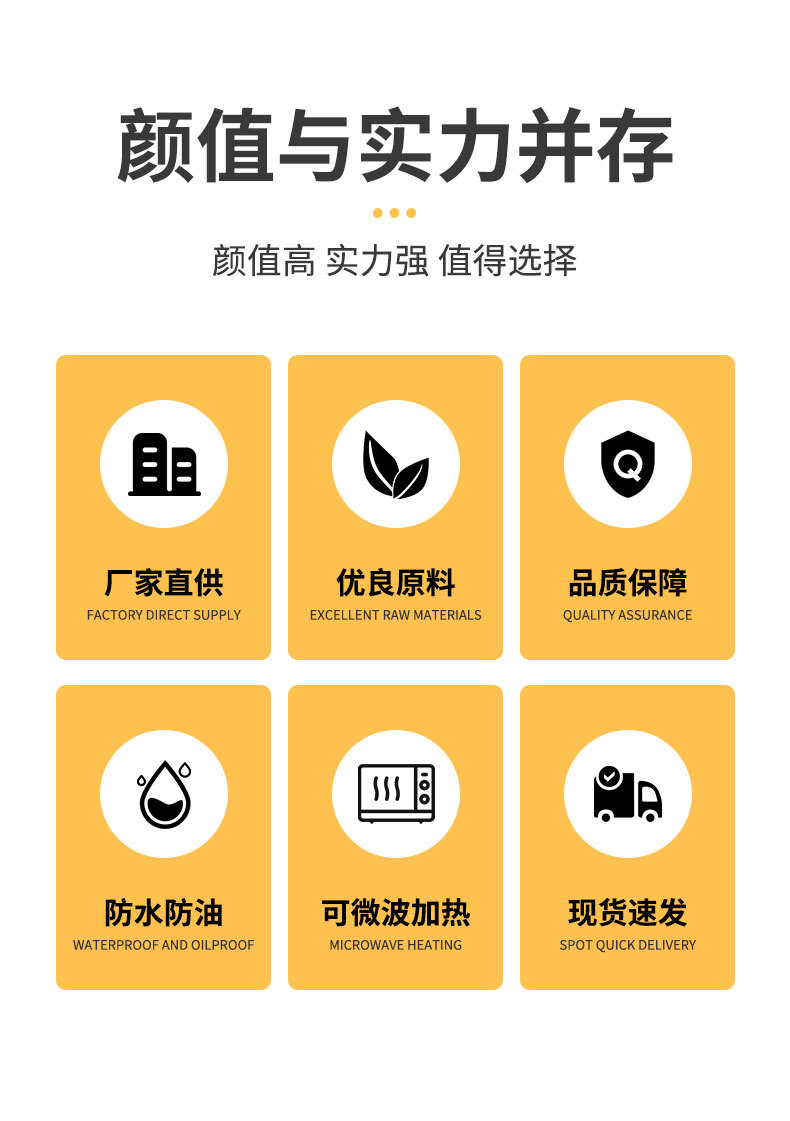 颜值与实力并存

颜值高 实力强 值得选择

厂家直供
FACTORY DIRECT SUPPLY

优良原料
EXCELLENT RAW MATERIALS

品质保障
QUALITY ASSURANCE

防水防油
WATERPROOF AND OILPROOF

可微波加热
MICROWAVE HEATING

现货速发
SPOT QUICK DELIVERY