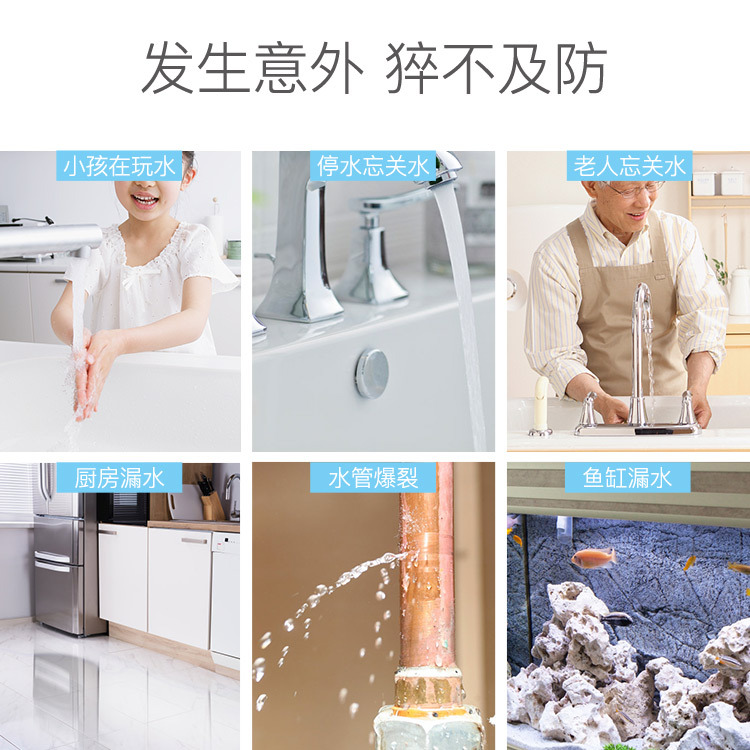 发生意外 猝不及防

小孩在玩水

停水忘关水

老人忘关水

厨房漏水

水管爆裂

鱼缸漏水