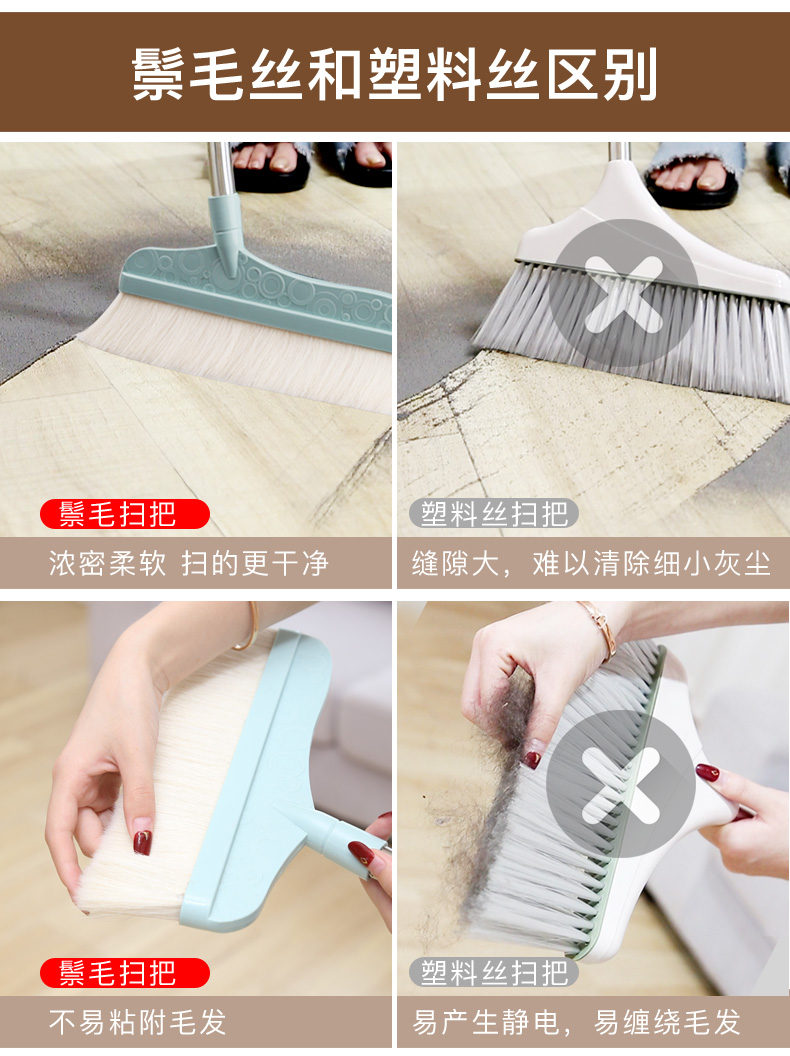 鬃毛丝和塑料丝区别

鬃毛扫把

浓密柔软 扫的更干净

塑料丝扫把

缝隙大，难以清除细小灰尘

鬃毛扫把

不易粘附毛发

塑料丝扫把

易产生静电，易缠绕毛发