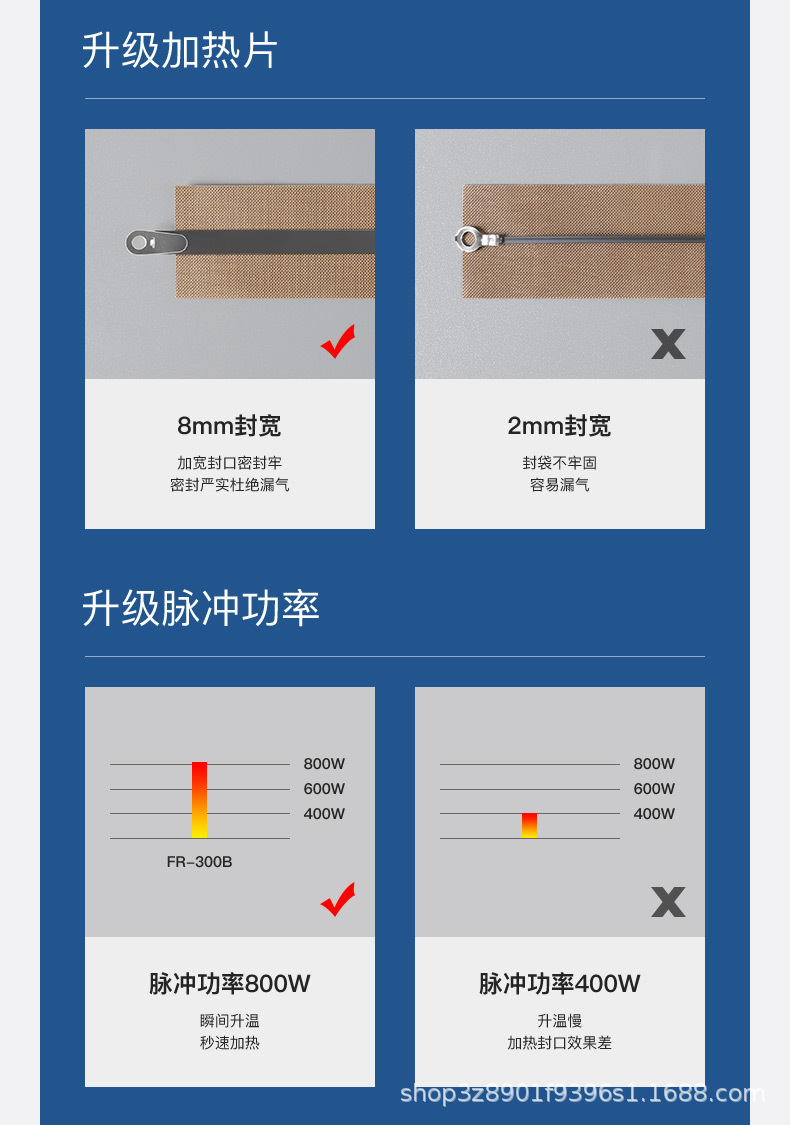 升级加热片

8mm封宽

加宽封口密封牢
密封严实杜绝漏气

2mm封宽

封袋不牢固
容易漏气

升级脉冲功率

800W
600W
400W
FR-300B

脉冲功率800W

瞬间升温
秒速加热

800W
600W
400W

脉冲功率400W

升温慢
加热封口效果差

shop3z8901f9396s1.1688.com