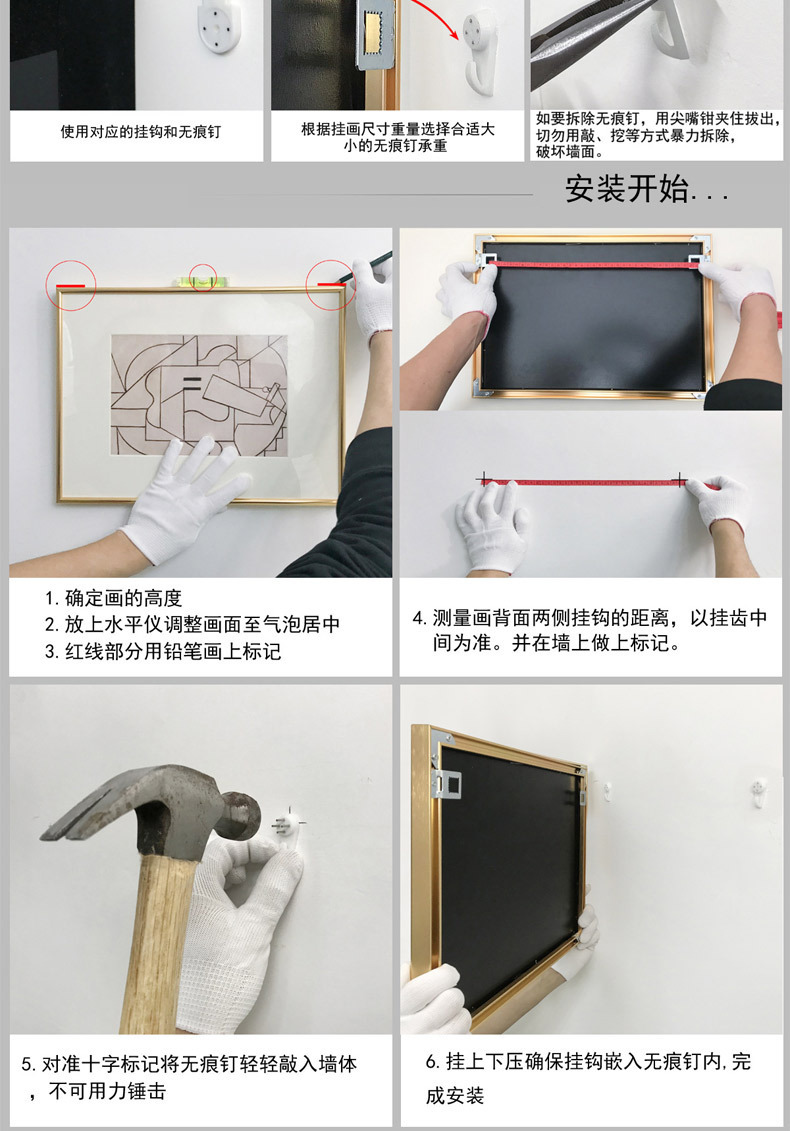 使用对应的挂钩和无痕钉

根据挂画尺寸重量选择合适大小的无痕钉承重

如要拆除无痕钉，用尖嘴钳夹住拔出，切勿用敲、挖等方式暴力拆除，破坏墙面。

安装开始...

1. 确定画的高度
2. 放上水平仪调整画面至气泡居中
3. 红线部分用铅笔画上标记

4. 测量画背面两侧挂钩的距离，以挂齿中间为准。并在墙上做上标记。

5. 对准十字标记将无痕钉轻轻敲入墙体，不可用力锤击

6. 挂上下压确保挂钩嵌入无痕钉内,完成安装