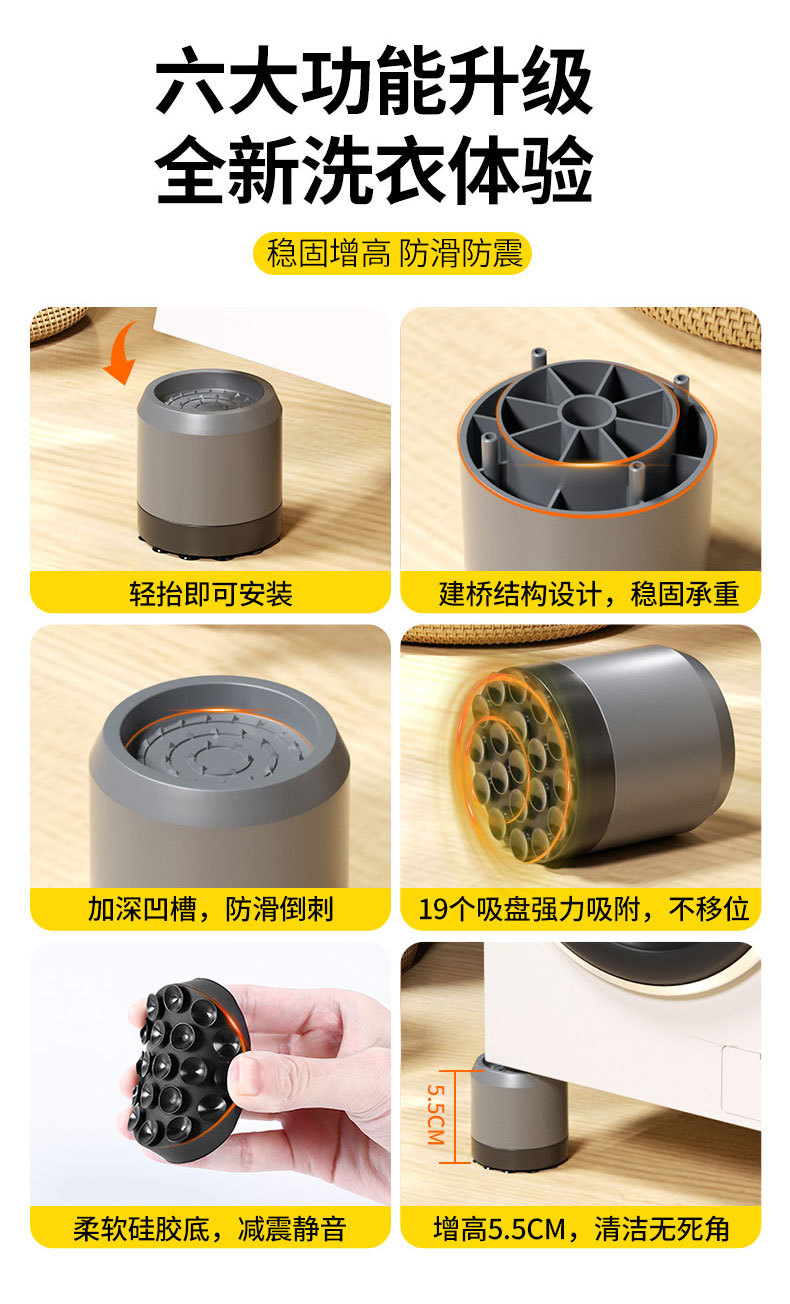 六大功能升级
全新洗衣体验

稳固增高 防滑防震

轻抬即可安装

建桥结构设计，稳固承重

加深凹槽，防滑倒刺

19个吸盘强力吸附，不移位

柔软硅胶底，减震静音

5.5CM

增高5.5CM，清洁无死角