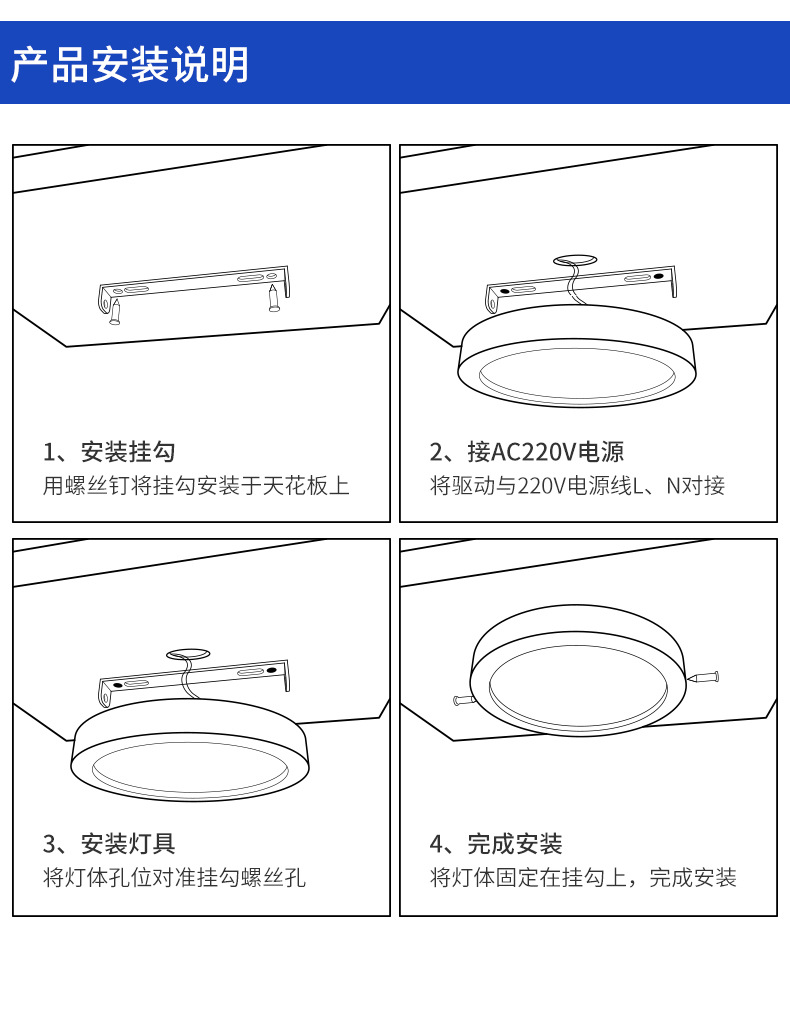 产品安装说明

1、安装挂勾
用螺丝钉将挂勾安装于天花板上

2、接AC220V电源
将驱动与220V电源线L、N对接

3、安装灯具
将灯体孔位对准挂勾螺丝孔

4、完成安装
将灯体固定在挂勾上，完成安装