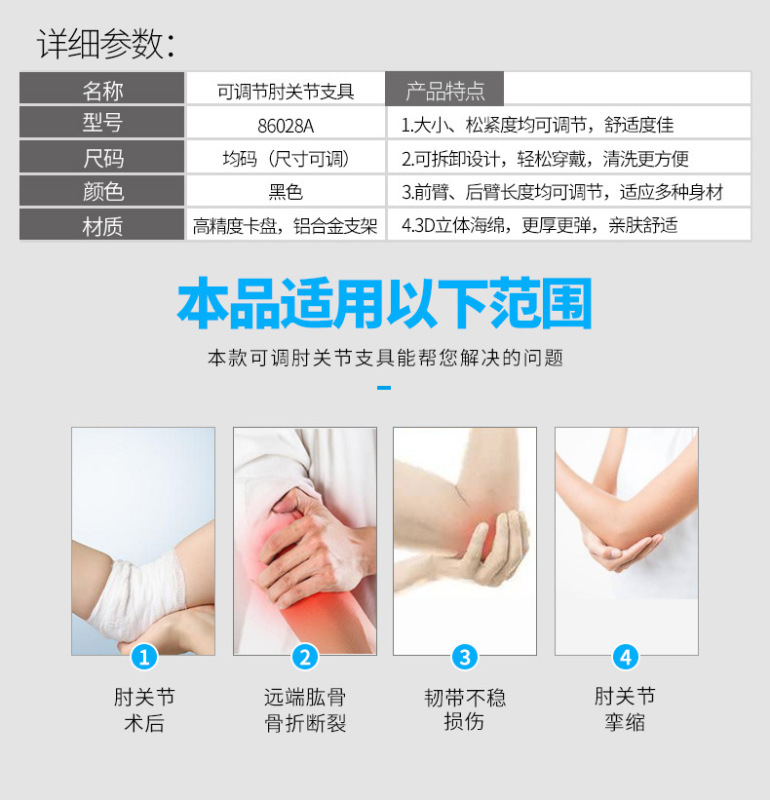 详细参数:

| 名称 | 可调节肘关节支具 | 产品特点 |
|---|---|---|
| 型号 | 86028A | 1.大小、松紧度均可调节，舒适度佳 |
| 尺码 | 均码（尺寸可调） | 2.可拆卸设计，轻松穿戴，清洗更方便 |
| 颜色 | 黑色 | 3.前臂、后臂长度均可调节，适应多种身材 |
| 材质 | 高精度卡盘，铝合金支架 | 4.3D立体海绵，更厚更弹，亲肤舒适 |

本品适用以下范围

本款可调肘关节支具能帮您解决的问题

1
肘关节
术后

2
远端肱骨
骨折断裂

3
韧带不稳
损伤

4
肘关节
挛缩