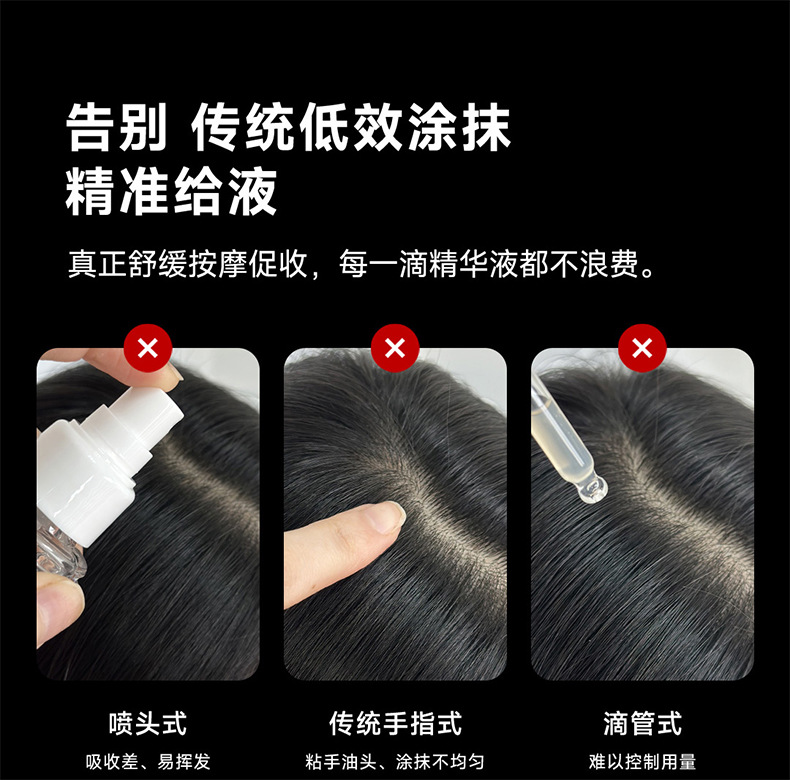 告别 传统低效涂抹
精准给液

真正舒缓按摩促收，每一滴精华液都不浪费。

喷头式
吸收差、易挥发

传统手指式
粘手油头、涂抹不均匀

滴管式
难以控制用量