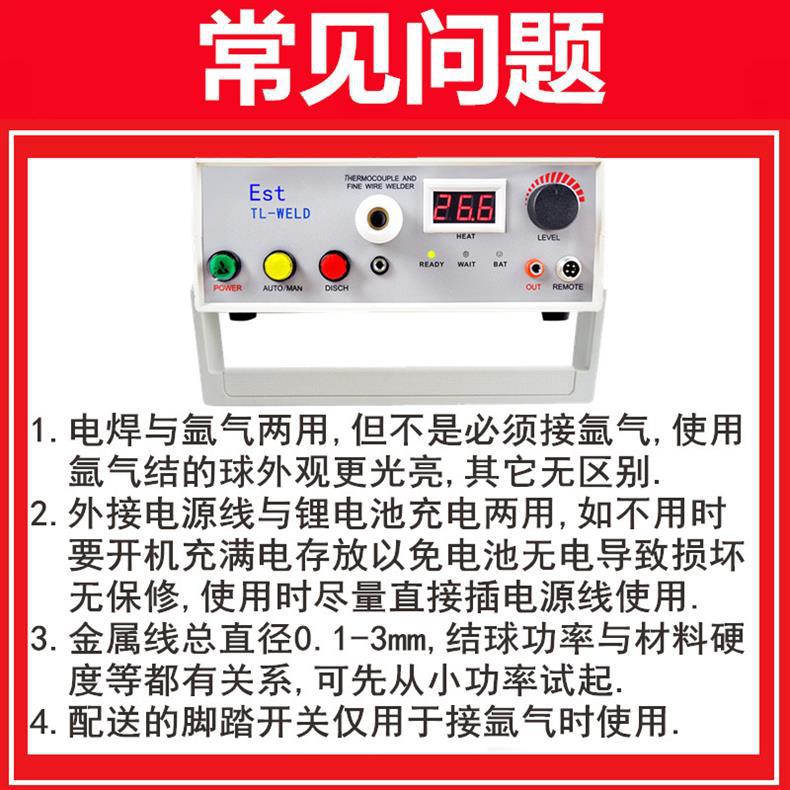 常见问题

Est
TL-WELD

THERMOCOUPLE AND FINE WIRE WELDER

26.6

HEAT

LEVEL

READY WAIT BAT

POWER AUTO/MAN DISCH OUT REMOTE

1. 电焊与氩气两用,但不是必须接氩气,使用氩气结的球外观更光亮,其它无区别.
2. 外接电源线与锂电池充电两用,如不用时要开机充满电存放以免电池无电导致损坏无保修,使用时尽量直接插电源线使用.
3. 金属线总直径0.1-3mm,结球功率与材料硬度等都有关系,可先从小功率试起.
4. 配送的脚踏开关仅用于接氩气时使用.