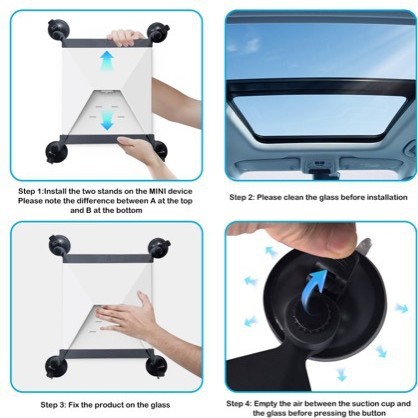 Step 1:Install the two stands on the MINI device
Please note the difference between A at the top and B at the bottom

Step 2: Please clean the glass before installation

Step 3: Fix the product on the glass

Step 4: Empty the air between the suction cup and the glass before pressing the button