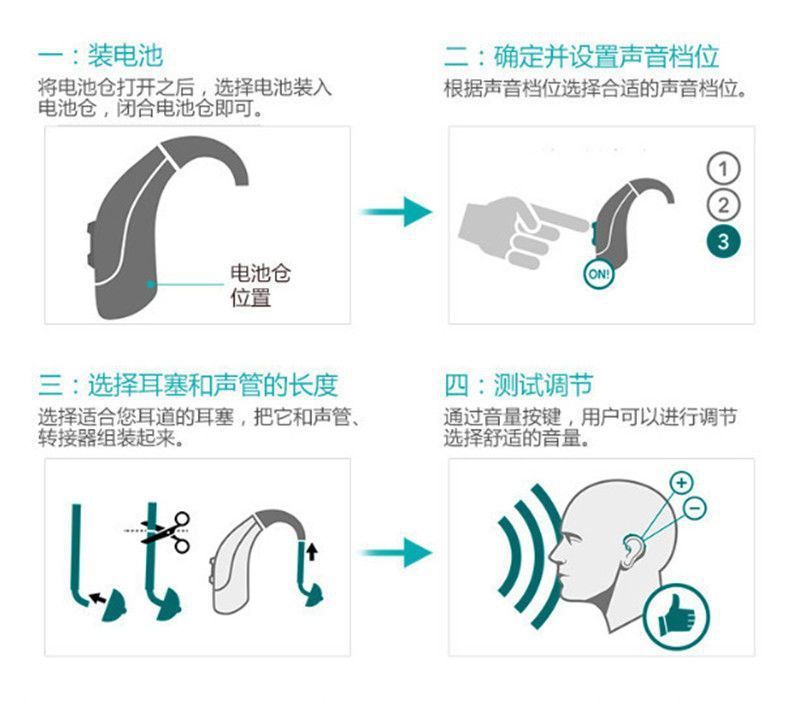 一：装电池

将电池仓打开之后，选择电池装入电池仓，闭合电池仓即可。

电池仓位置

二：确定并设置声音档位

根据声音档位选择合适的声音档位。

1

2

3

ON!

三：选择耳塞和声管的长度

选择适合您耳道的耳塞，把它和声管、转接器组装起来。

四：测试调节

通过音量按键，用户可以进行调节选择舒适的音量。

+

−