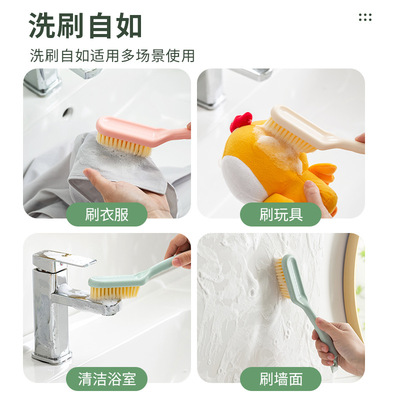 洗刷自如

洗刷自如适用多场景使用

刷衣服

刷玩具

清洁浴室

刷墙面