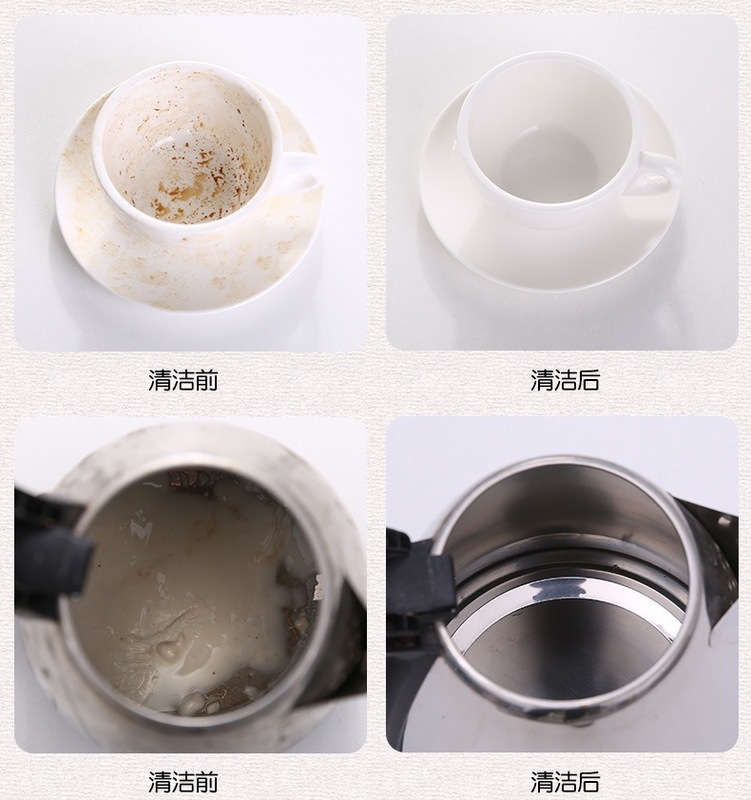 清洁前

清洁后

清洁前

清洁后