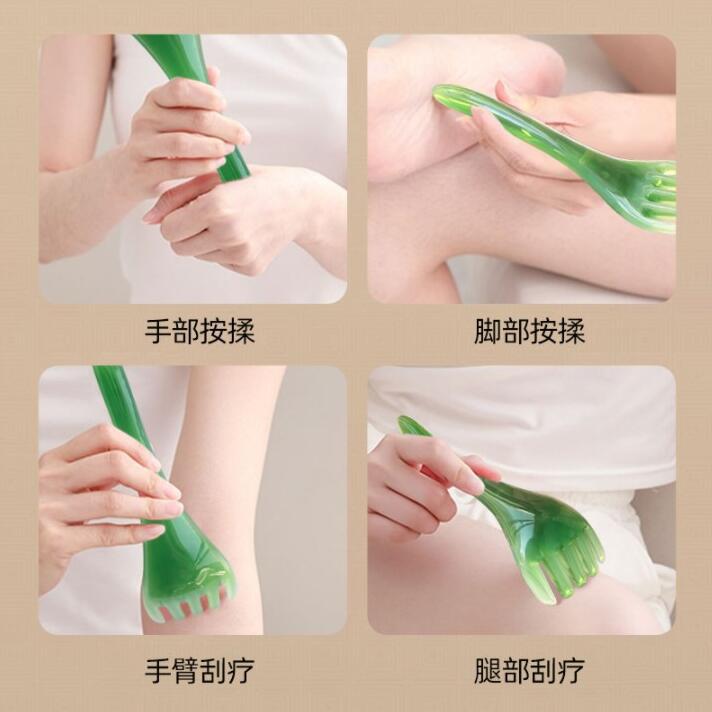 手部按揉

脚部按揉

手臂刮疗

腿部刮疗