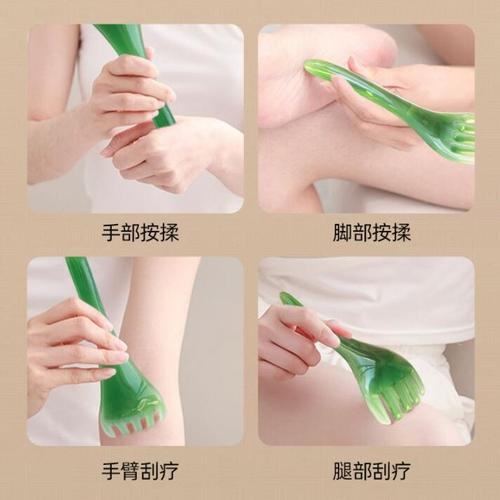 手部按揉

脚部按揉

手臂刮疗

腿部刮疗