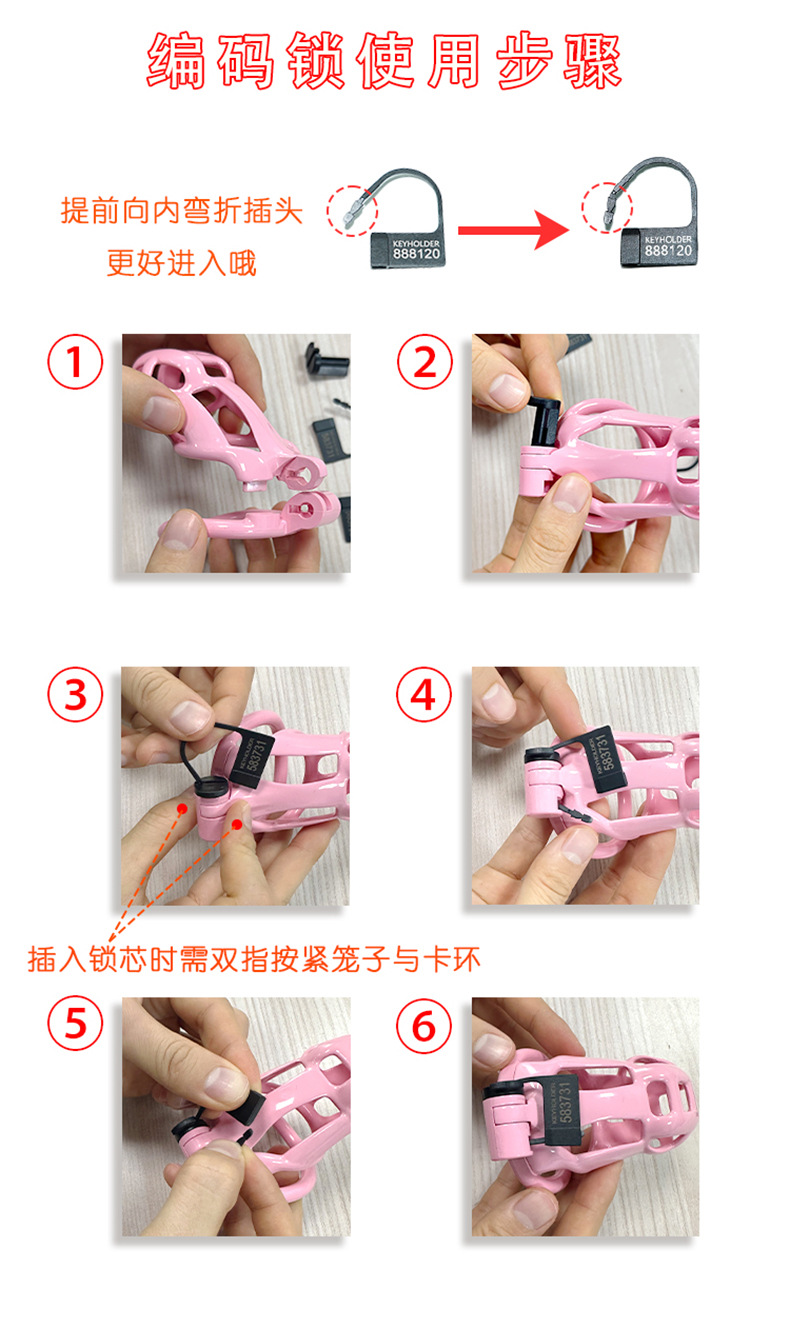 编码锁使用步骤

提前向内弯折插头
更好进入哦

KEYHOLDER
888120

KEYHOLDER
888120

①

②

③

KEYHOLDER
583731

④

KEYHOLDER
583731

插入锁芯时需双指按紧笼子与卡环

⑤

⑥

KEYHOLDER
583731