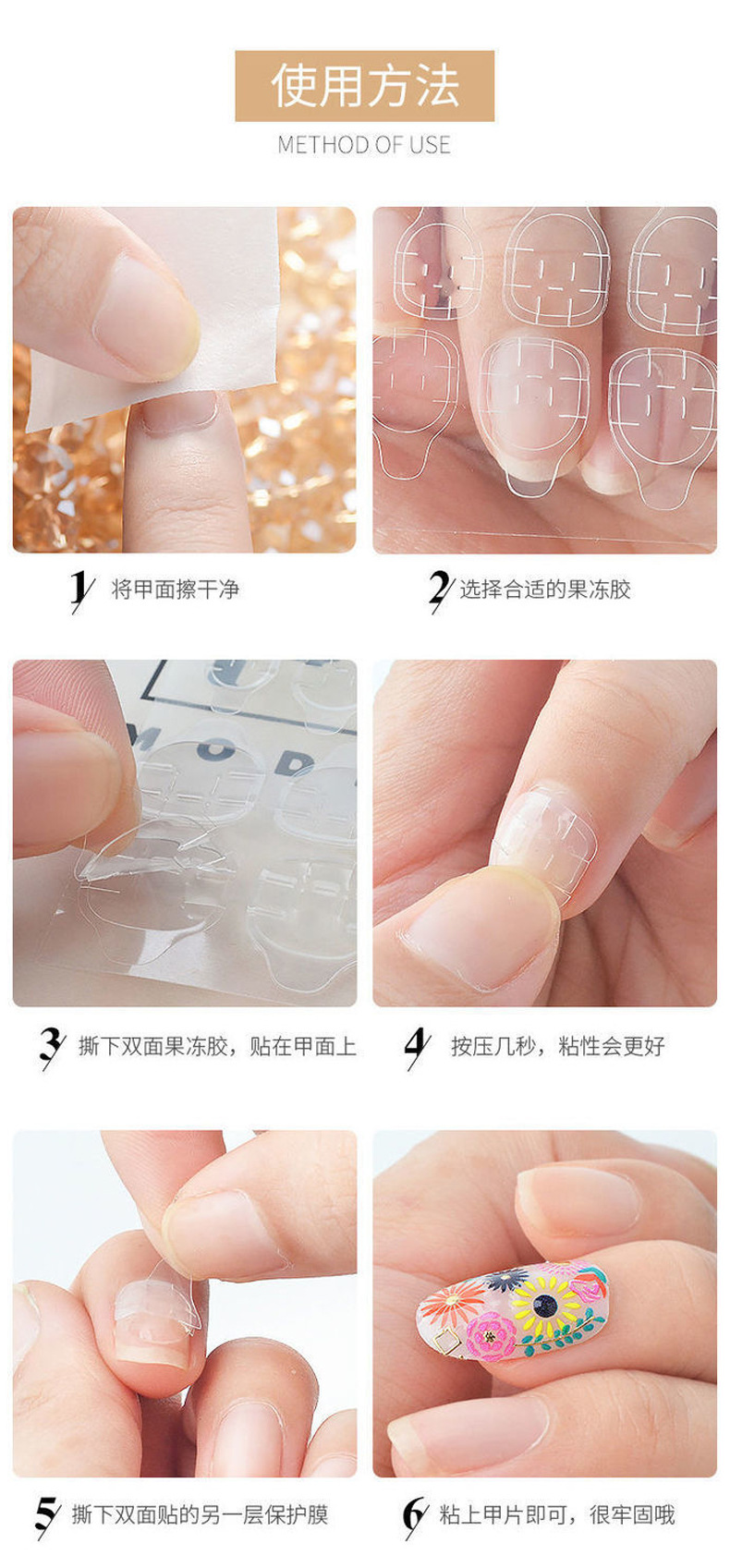 使用方法

METHOD OF USE

1 将甲面擦干净

2 选择合适的果冻胶

MOD

3 撕下双面果冻胶，贴在甲面上

4 按压几秒，粘性会更好

5 撕下双面贴的另一层保护膜

6 粘上甲片即可，很牢固哦