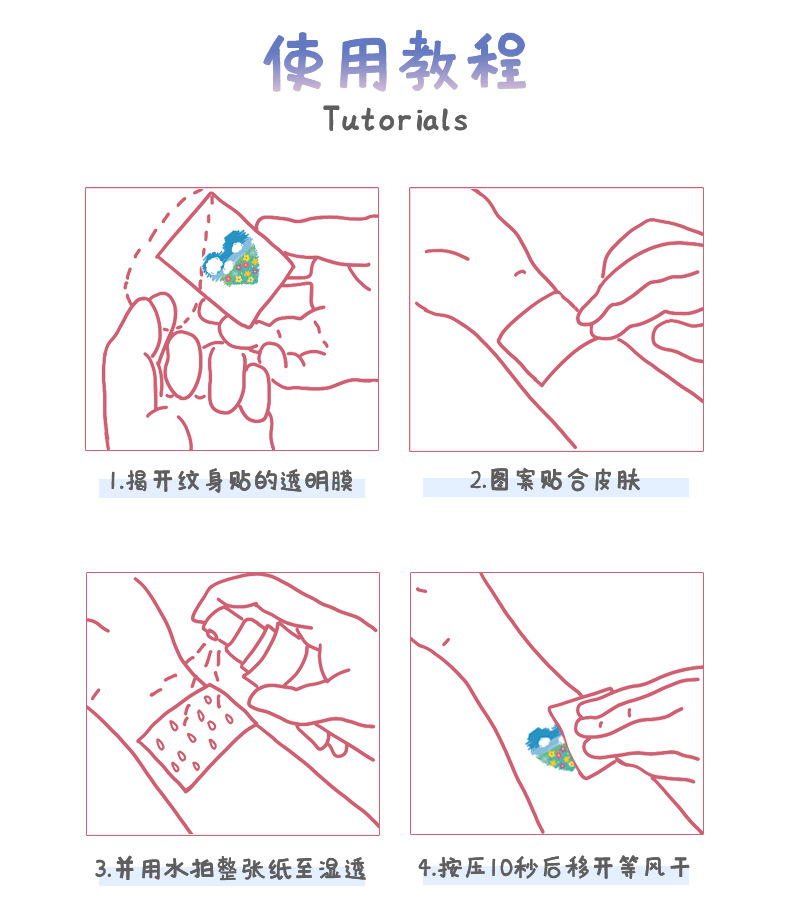 使用教程
Tutorials

1.揭开纹身贴的透明膜

2.图案贴合皮肤

3.并用水拍整张纸至湿透

4.按压10秒后移开等风干