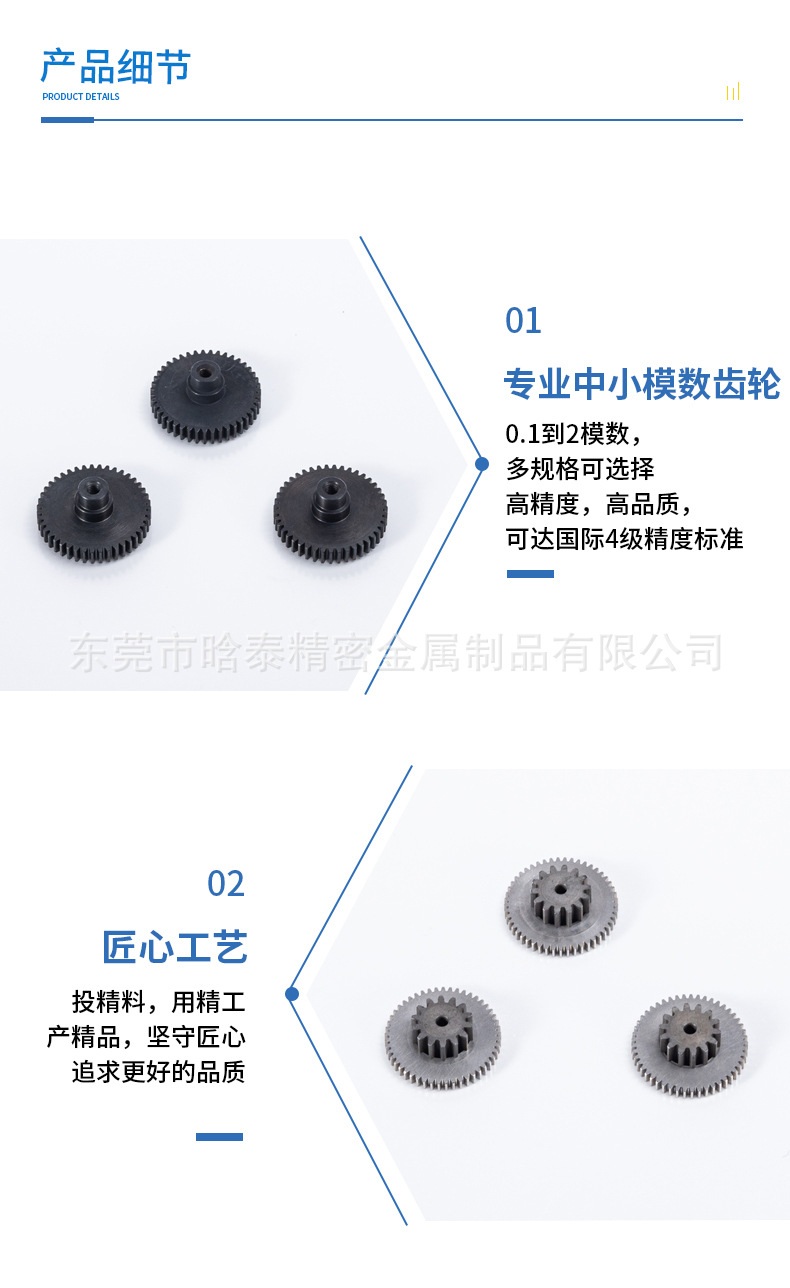 产品细节
PRODUCT DETAILS

01
专业中小模数齿轮
0.1到2模数，
多规格可选择
高精度，高品质，
可达国际4级精度标准

东莞市晗泰精密金属制品有限公司

02
匠心工艺
投精料，用精工
产精品，坚守匠心
追求更好的品质