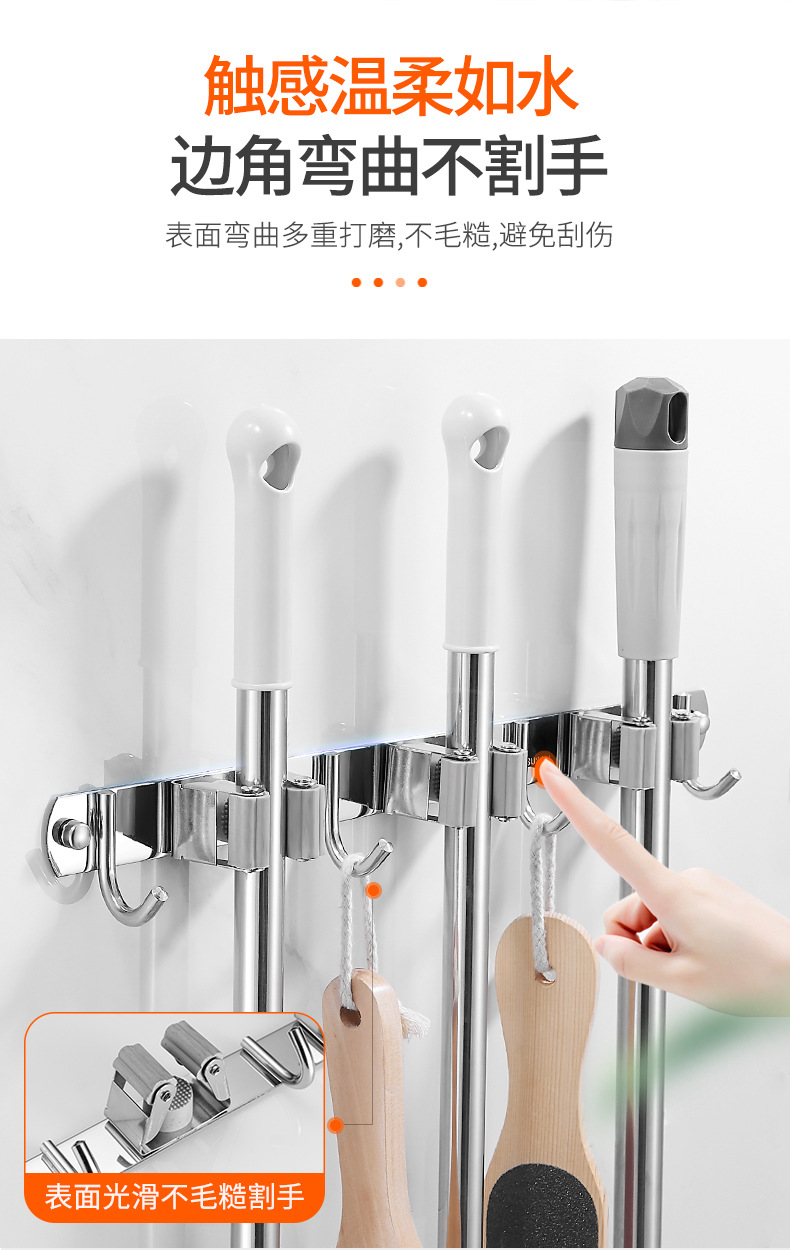 触感温柔如水
边角弯曲不割手

表面弯曲多重打磨,不毛糙,避免刮伤

表面光滑不毛糙割手