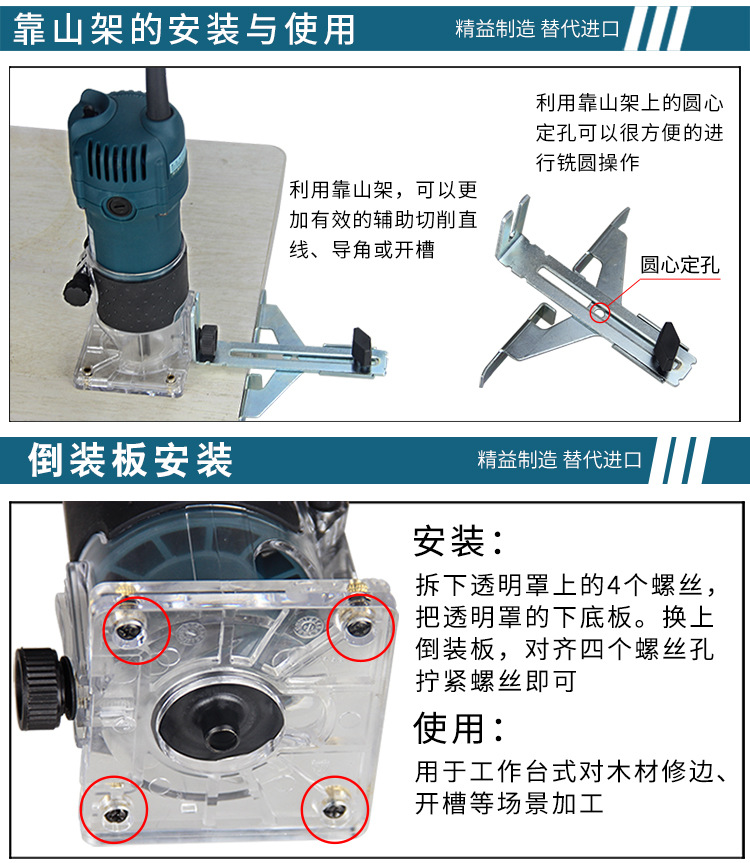 靠山架的安装与使用

精益制造 替代进口

利用靠山架，可以更加有效的辅助切削直线、导角或开槽

利用靠山架上的圆心定孔可以很方便的进行铣圆操作

圆心定孔

倒装板安装

精益制造 替代进口

安装：

拆下透明罩上的4个螺丝，把透明罩的下底板。换上倒装板，对齐四个螺丝孔拧紧螺丝即可

使用：

用于工作台式对木材修边、开槽等场景加工