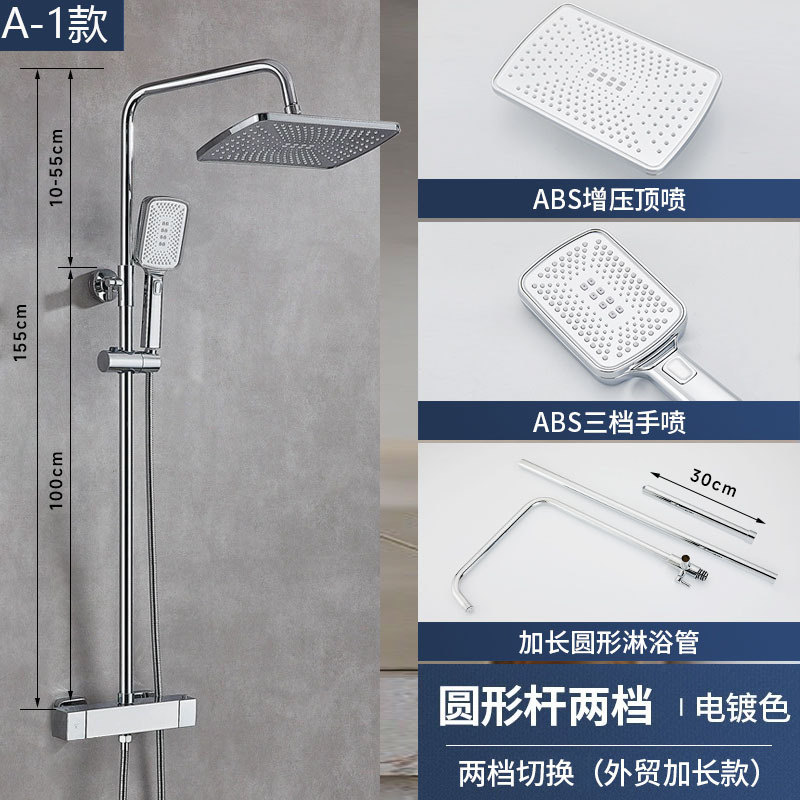 A-1款

10-55cm

155cm

100cm

ABS增压顶喷

ABS三档手喷

30cm

加长圆形淋浴管

圆形杆两档 | 电镀色

两档切换（外贸加长款）