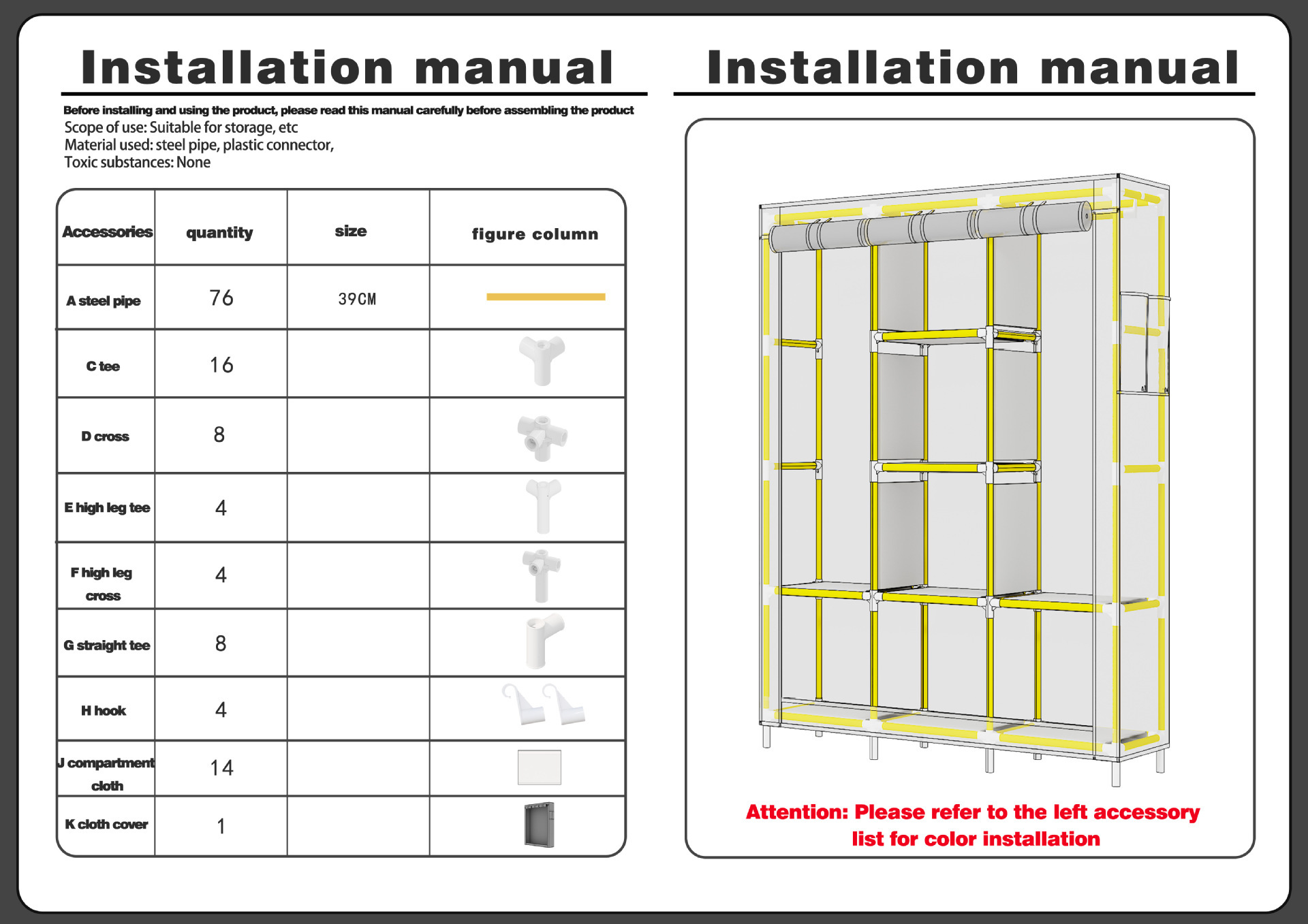 Installation manual

Before installing and using the product, please read this manual carefully before assembling the product
Scope of use: Suitable for storage, etc
Material used: steel pipe, plastic connector,
Toxic substances: None

| Accessories | quantity | size | figure column |
|---|---|---|---|
| A steel pipe | 76 | 39CM | |
| C tee | 16 | | |
| D cross | 8 | | |
| E high leg tee | 4 | | |
| F high leg cross | 4 | | |
| G straight tee | 8 | | |
| H hook | 4 | | |
| J compartment cloth | 14 | | |
| K cloth cover | 1 | | |

Installation manual

Attention: Please refer to the left accessory list for color installation