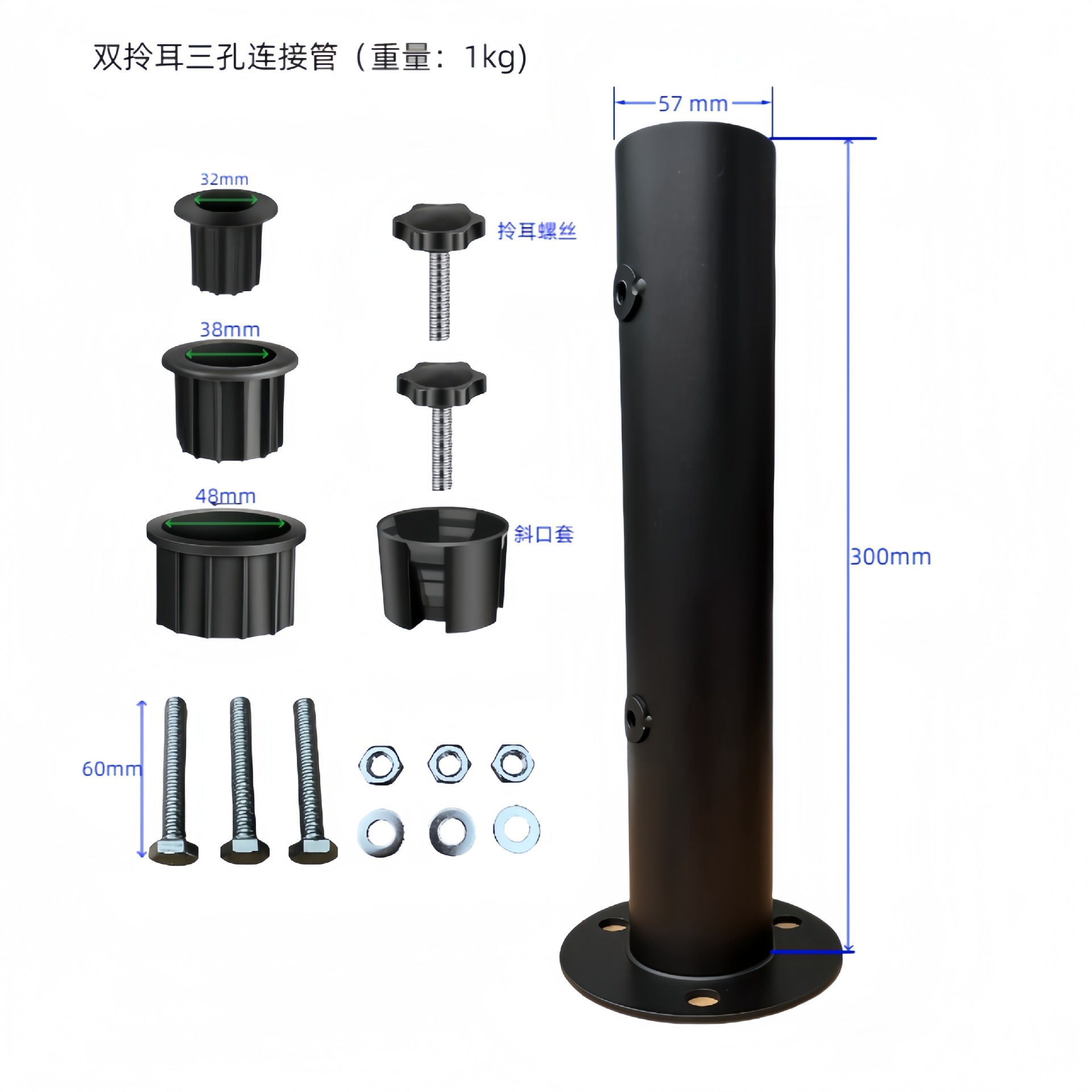 双拎耳三孔连接管（重量：1kg)

57 mm

32mm

拎耳螺丝

38mm

48mm

斜口套

300mm

60mm