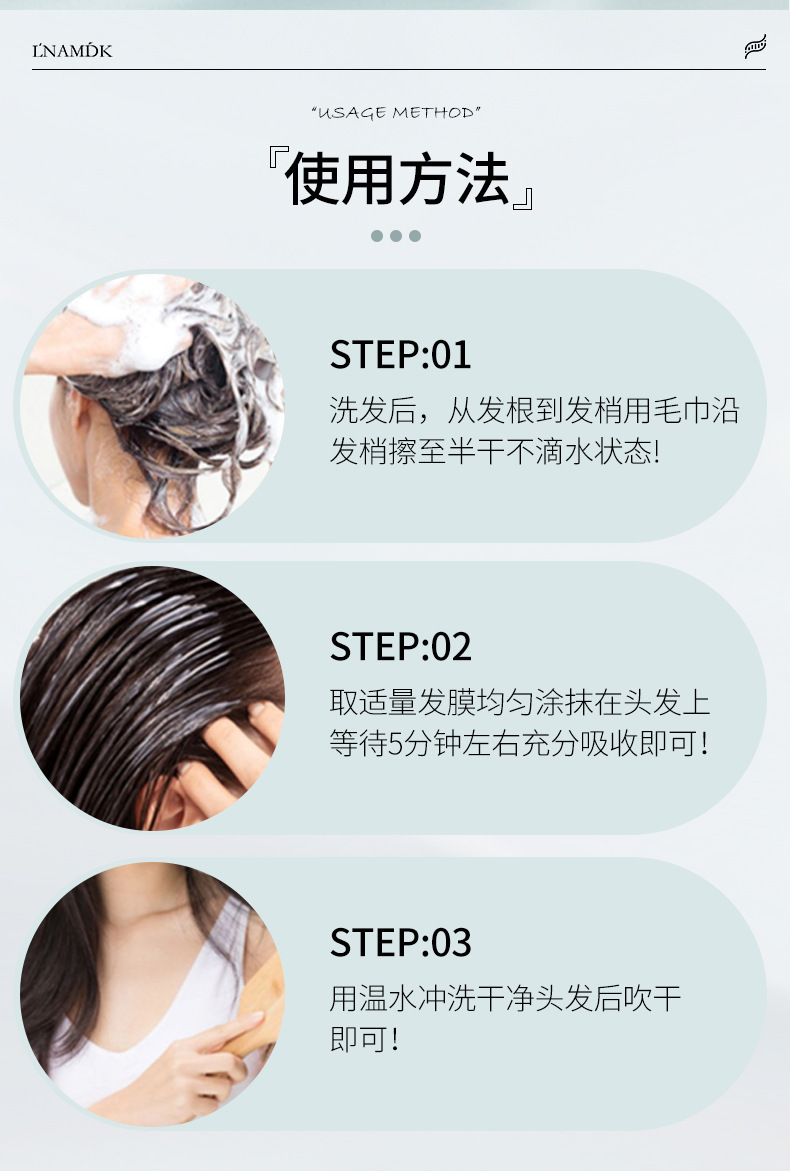 L'NAMDK

"USAGE METHOD"

『使用方法』

STEP:01

洗发后，从发根到发梢用毛巾沿发梢擦至半干不滴水状态!

STEP:02

取适量发膜均匀涂抹在头发上等待5分钟左右充分吸收即可!

STEP:03

用温水冲洗干净头发后吹干即可!