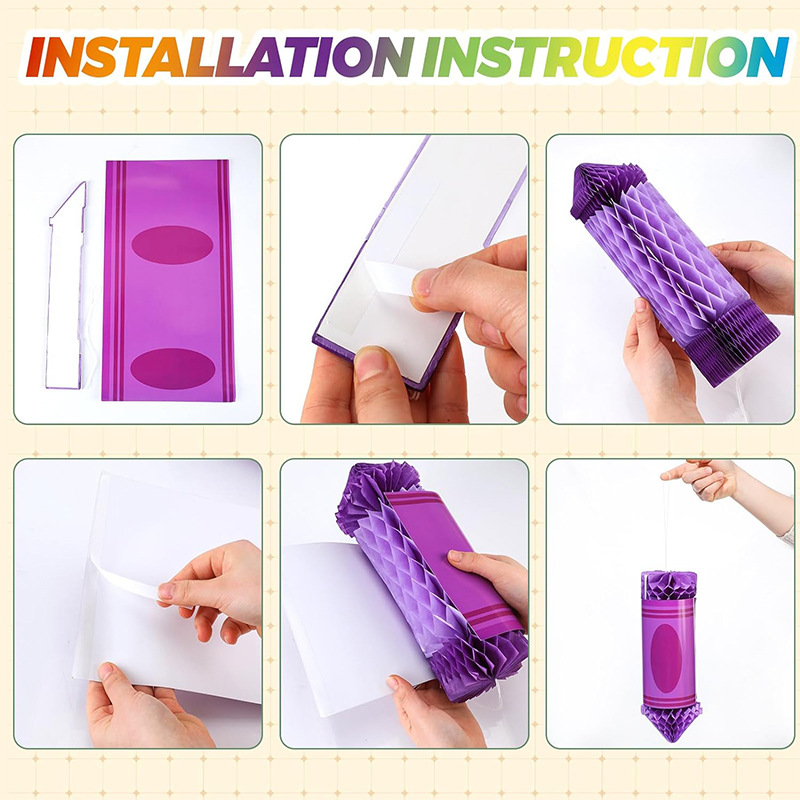 INSTALLATION INSTRUCTION