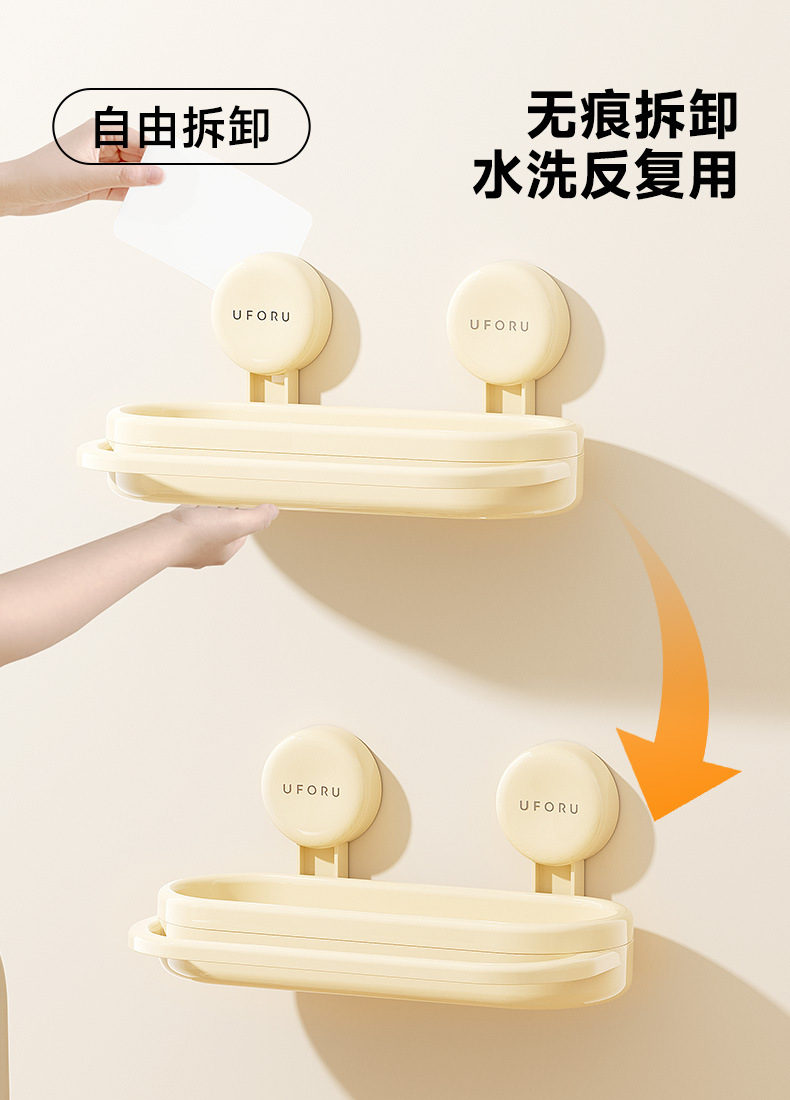 自由拆卸

无痕拆卸
水洗反复用

UFORU

UFORU

UFORU

UFORU