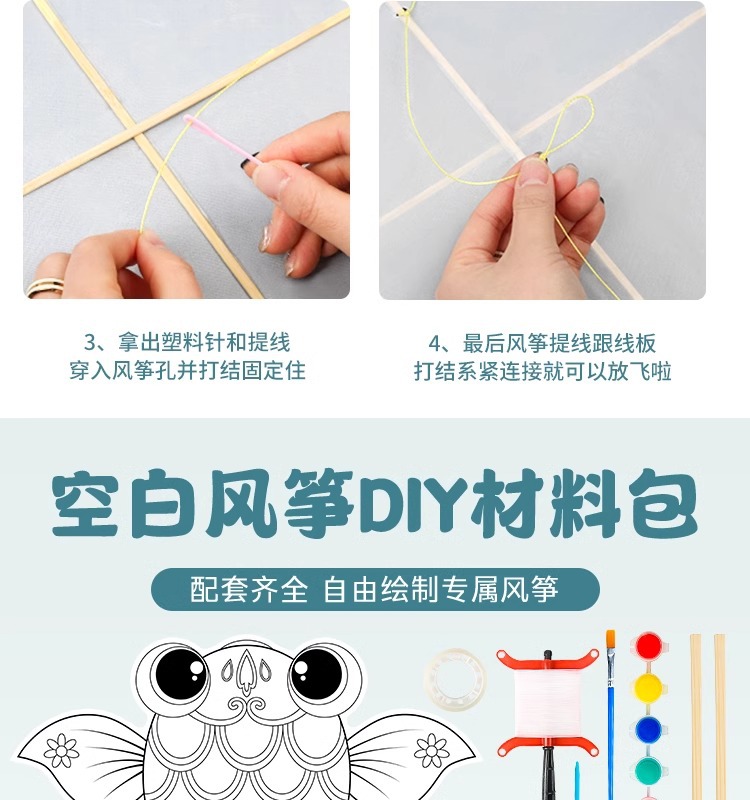 3、拿出塑料针和提线
穿入风筝孔并打结固定住

4、最后风筝提线跟线板
打结系紧连接就可以放飞啦

空白风筝DIY材料包

配套齐全 自由绘制专属风筝