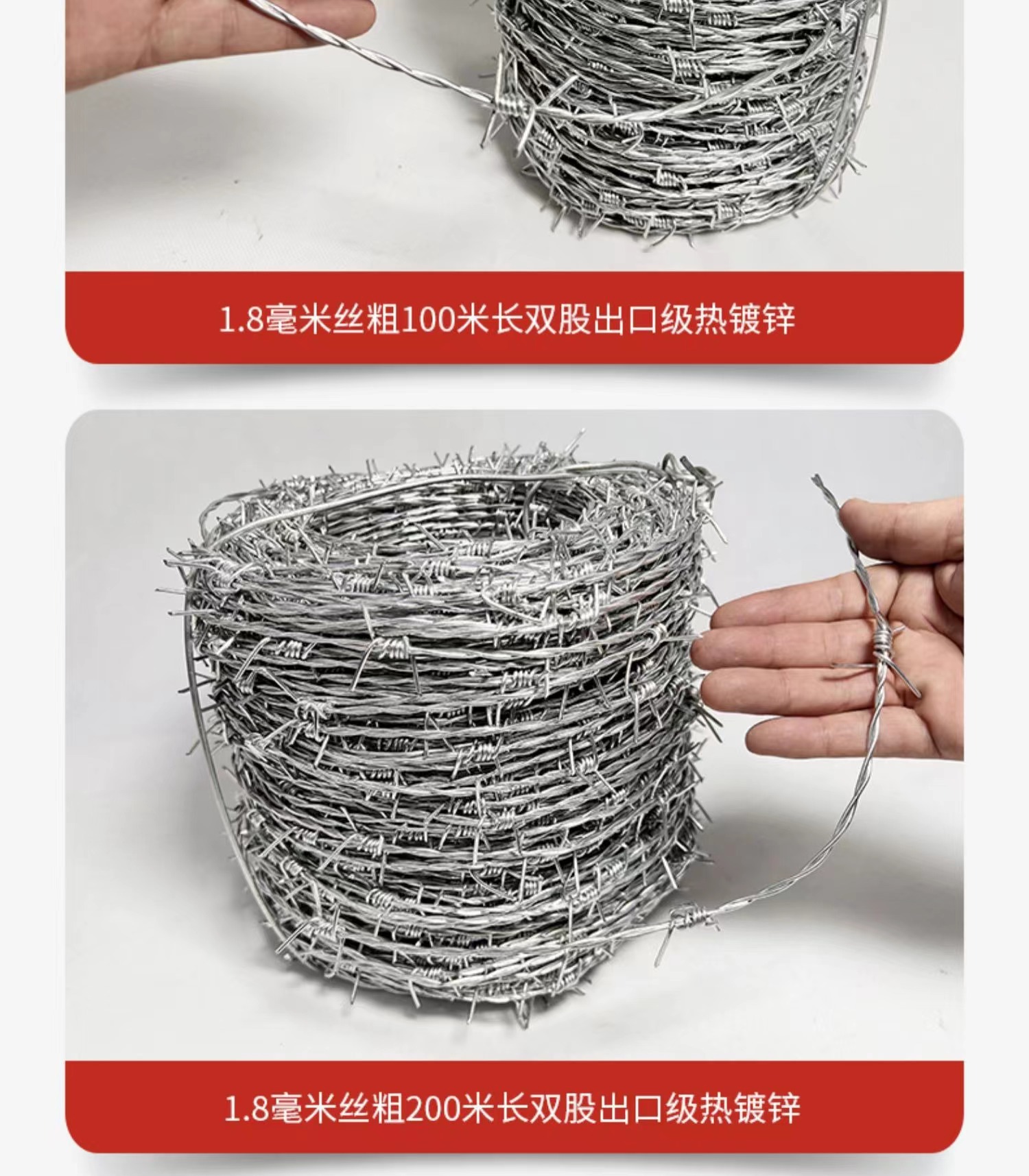 1.8毫米丝粗100米长双股出口级热镀锌

1.8毫米丝粗200米长双股出口级热镀锌