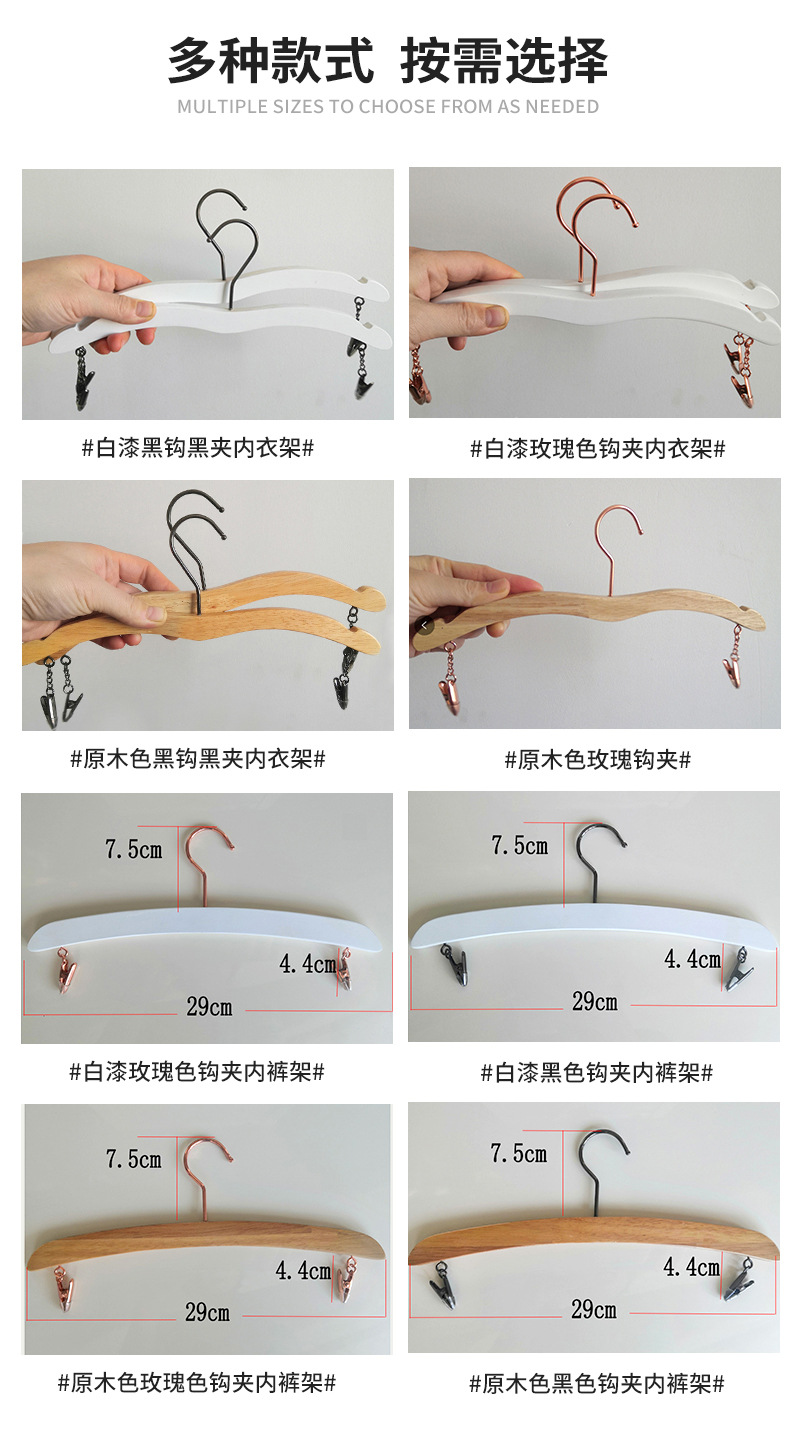 多种款式 按需选择

MULTIPLE SIZES TO CHOOSE FROM AS NEEDED

#白漆黑钩黑夹内衣架#

#白漆玫瑰色钩夹内衣架#

#原木色黑钩黑夹内衣架#

#原木色玫瑰钩夹#

7.5cm

4.4cm

29cm

#白漆玫瑰色钩夹内裤架#

7.5cm

4.4cm

29cm

#白漆黑色钩夹内裤架#

7.5cm

4.4cm

29cm

#原木色玫瑰色钩夹内裤架#

7.5cm

4.4cm

29cm

#原木色黑色钩夹内裤架#