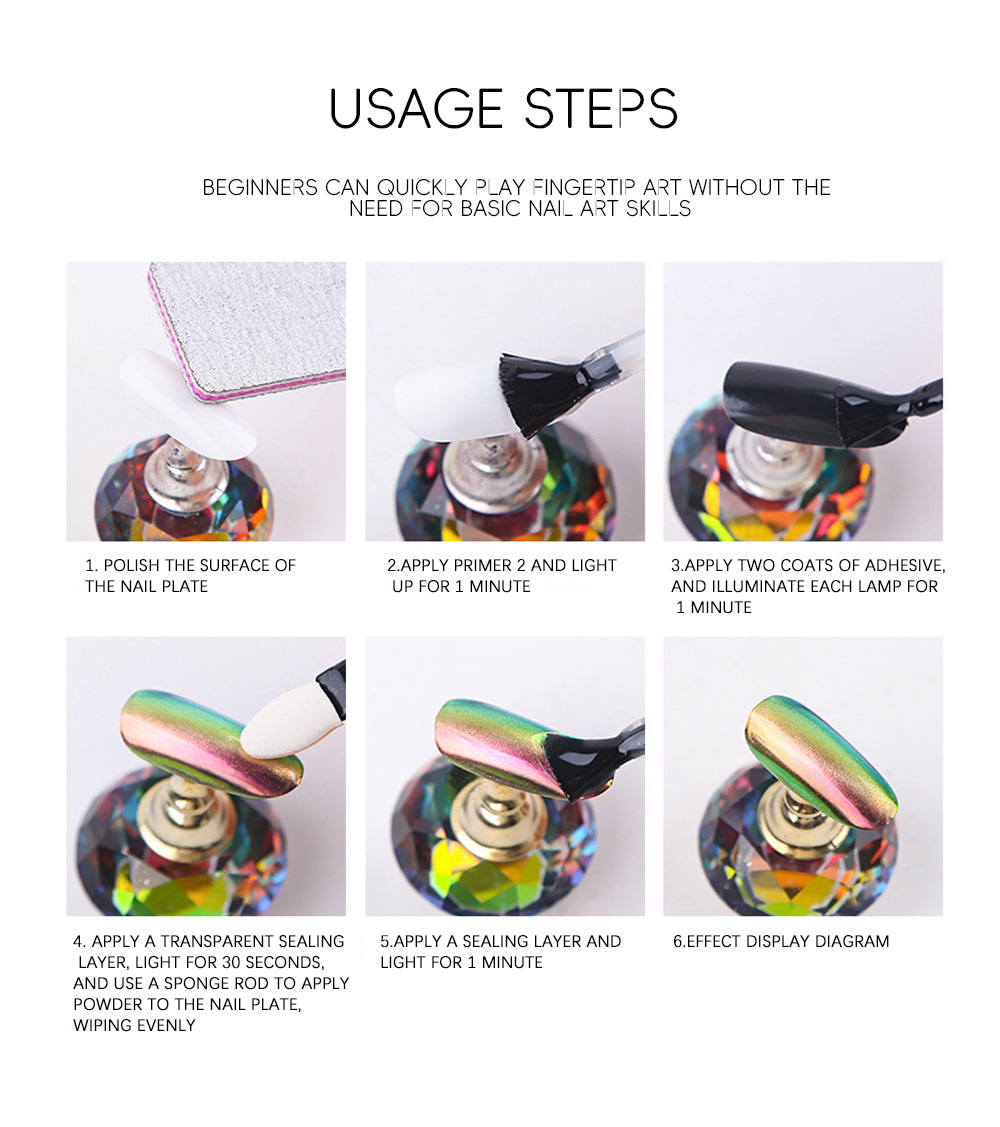 USAGE STEPS

BEGINNERS CAN QUICKLY PLAY FINGERTIP ART WITHOUT THE NEED FOR BASIC NAIL ART SKILLS

1. POLISH THE SURFACE OF THE NAIL PLATE

2.APPLY PRIMER 2 AND LIGHT UP FOR 1 MINUTE

3.APPLY TWO COATS OF ADHESIVE, AND ILLUMINATE EACH LAMP FOR 1 MINUTE

4. APPLY A TRANSPARENT SEALING LAYER, LIGHT FOR 30 SECONDS, AND USE A SPONGE ROD TO APPLY POWDER TO THE NAIL PLATE, WIPING EVENLY

5.APPLY A SEALING LAYER AND LIGHT FOR 1 MINUTE

6.EFFECT DISPLAY DIAGRAM