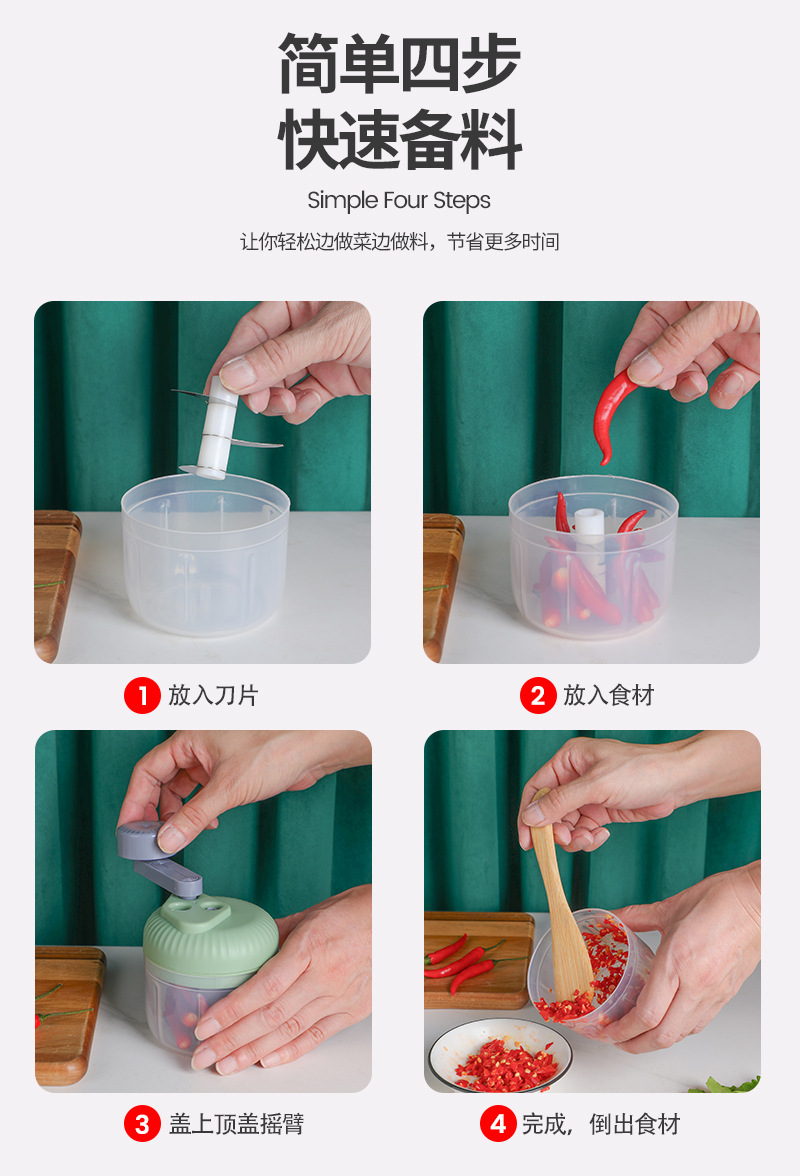 简单四步
快速备料

Simple Four Steps

让你轻松边做菜边做料，节省更多时间

1 放入刀片

2 放入食材

3 盖上顶盖摇臂

4 完成，倒出食材