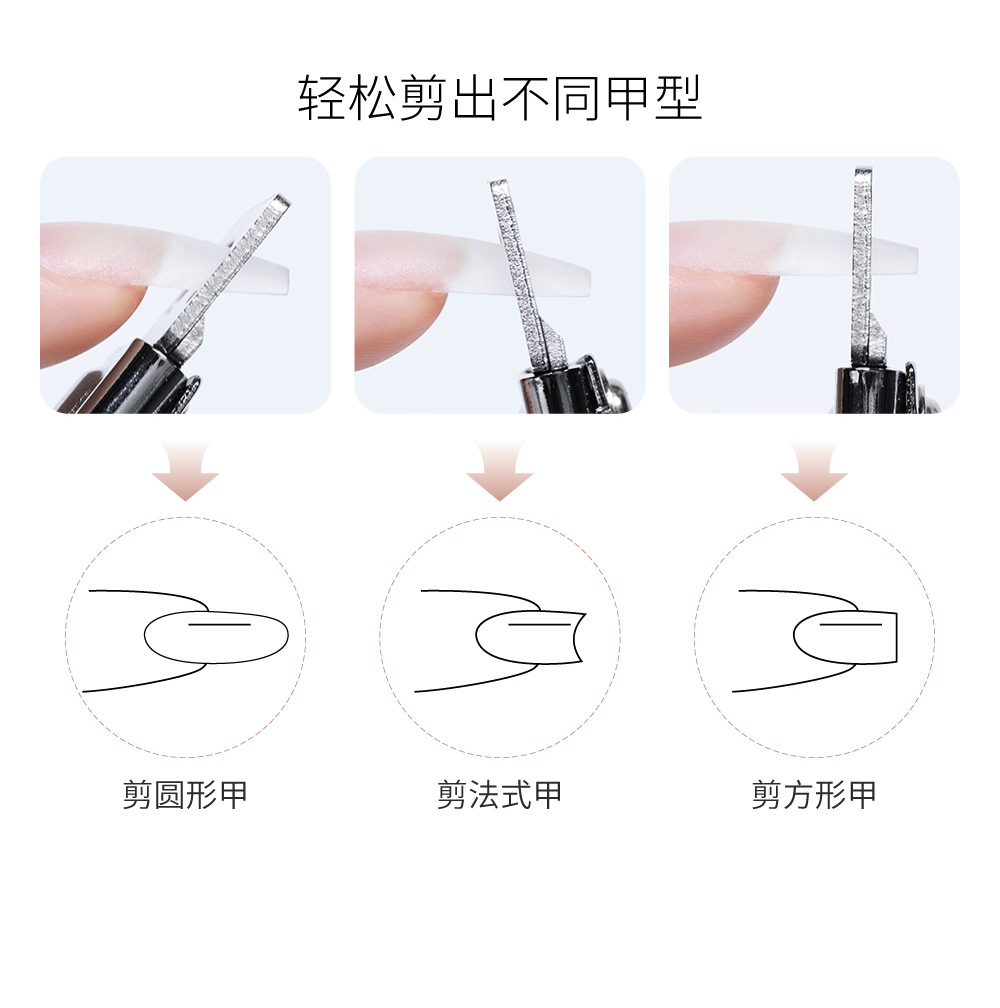 轻松剪出不同甲型

剪圆形甲

剪法式甲

剪方形甲